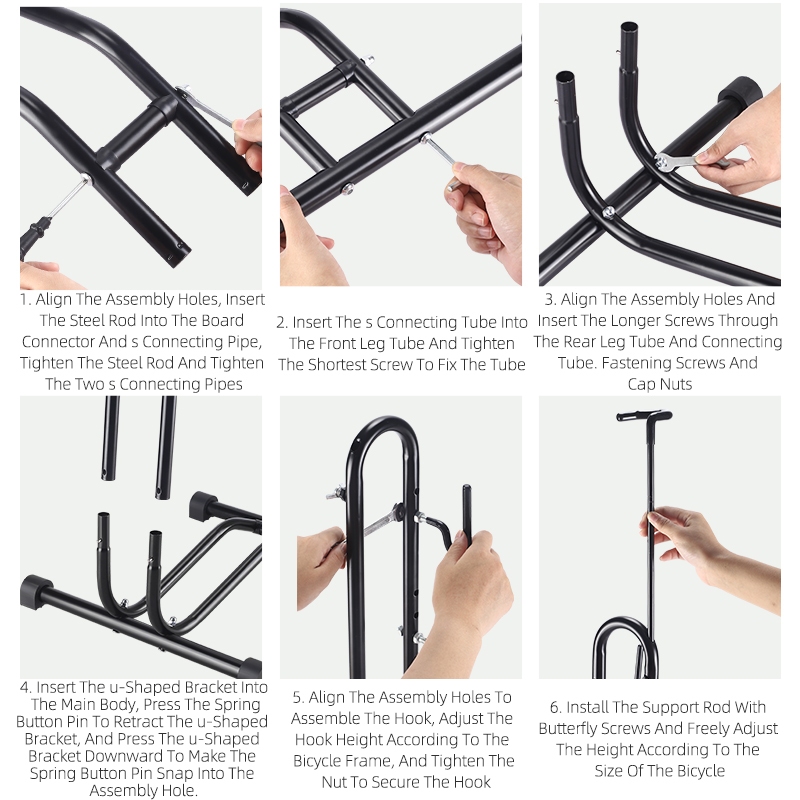 1. Align The Assembly Holes, Insert The Steel Rod Into The Board Connector And s Connecting Pipe, Tighten The Steel Rod And Tighten The Two s Connecting Pipes

2. Insert The s Connecting Tube Into The Front Leg Tube And Tighten The Shortest Screw To Fix The Tube

3. Align The Assembly Holes And Insert The Longer Screws Through The Rear Leg Tube And Connecting Tube. Fastening Screws And Cap Nuts

4. Insert The u-Shaped Bracket Into The Main Body, Press The Spring Button Pin To Retract The u-Shaped Bracket, And Press The u-Shaped Bracket Downward To Make The Spring Button Pin Snap Into The Assembly Hole.

5. Align The Assembly Holes To Assemble The Hook, Adjust The Hook Height According To The Bicycle Frame, And Tighten The Nut To Secure The Hook

6. Install The Support Rod With Butterfly Screws And Freely Adjust The Height According To The Size Of The Bicycle