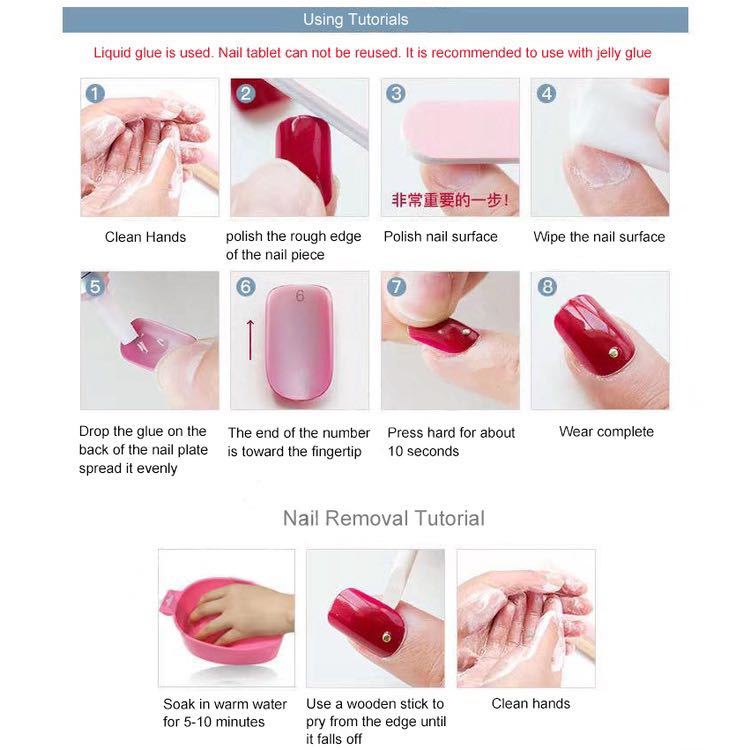 Using Tutorials

Liquid glue is used. Nail tablet can not be reused. It is recommended to use with jelly glue

1

Clean Hands

2

polish the rough edge of the nail piece

3

非常重要的一步！

Polish nail surface

4

Wipe the nail surface

5

Drop the glue on the back of the nail plate spread it evenly

6

6

The end of the number is toward the fingertip

7

Press hard for about 10 seconds

8

Wear complete

Nail Removal Tutorial

Soak in warm water for 5-10 minutes

Use a wooden stick to pry from the edge until it falls off

Clean hands