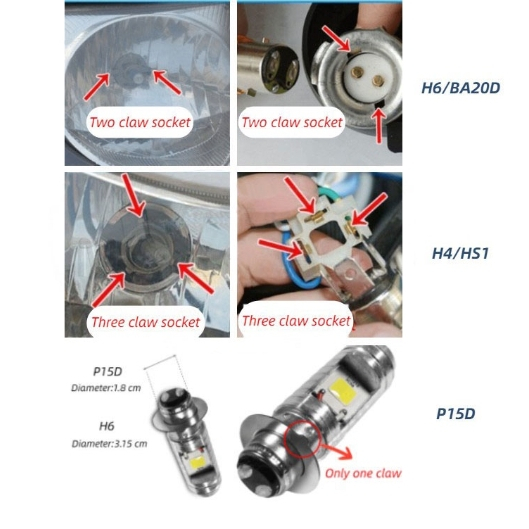 Two claw socket

Two claw socket

H6/BA20D

Three claw socket

Three claw socket

H4/HS1

P15D
Diameter:1.8 cm

H6
Diameter:3.15 cm

Only one claw

P15D