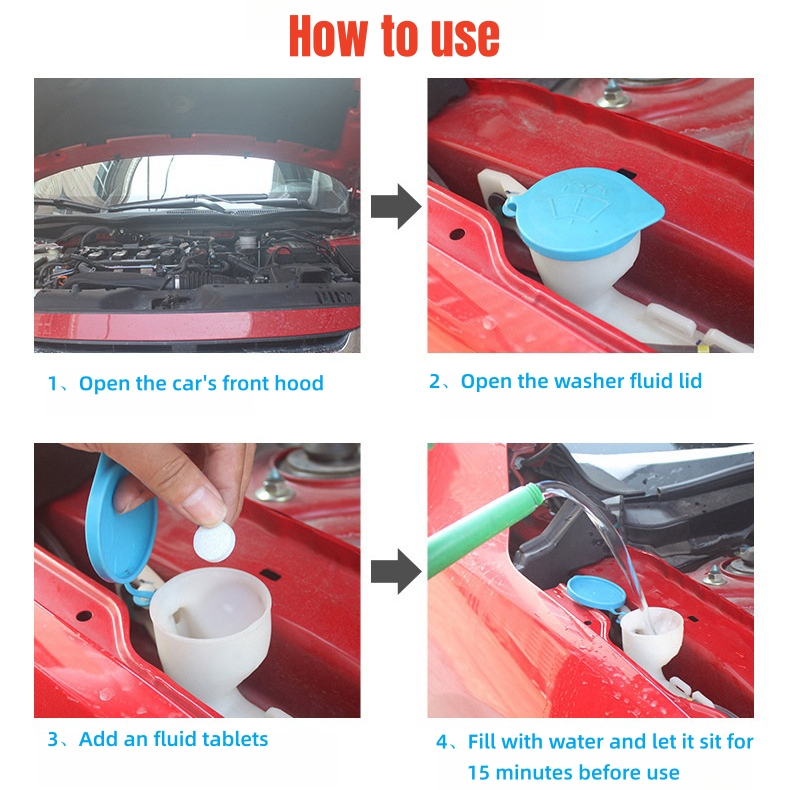 How to use

1、Open the car's front hood

2、Open the washer fluid lid

3、Add an fluid tablets

4、Fill with water and let it sit for 15 minutes before use