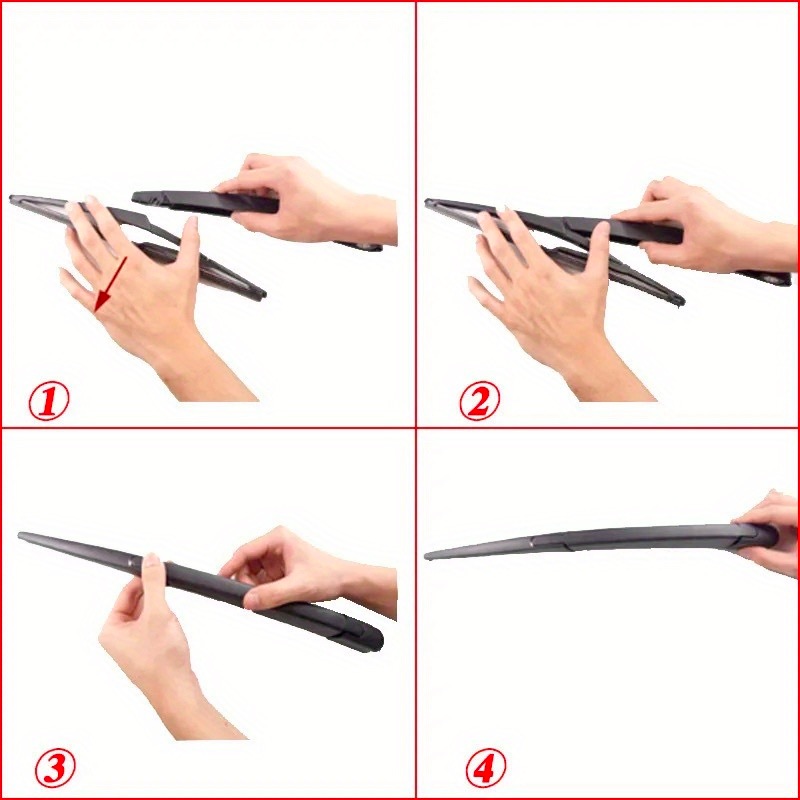 ①

②

③

④