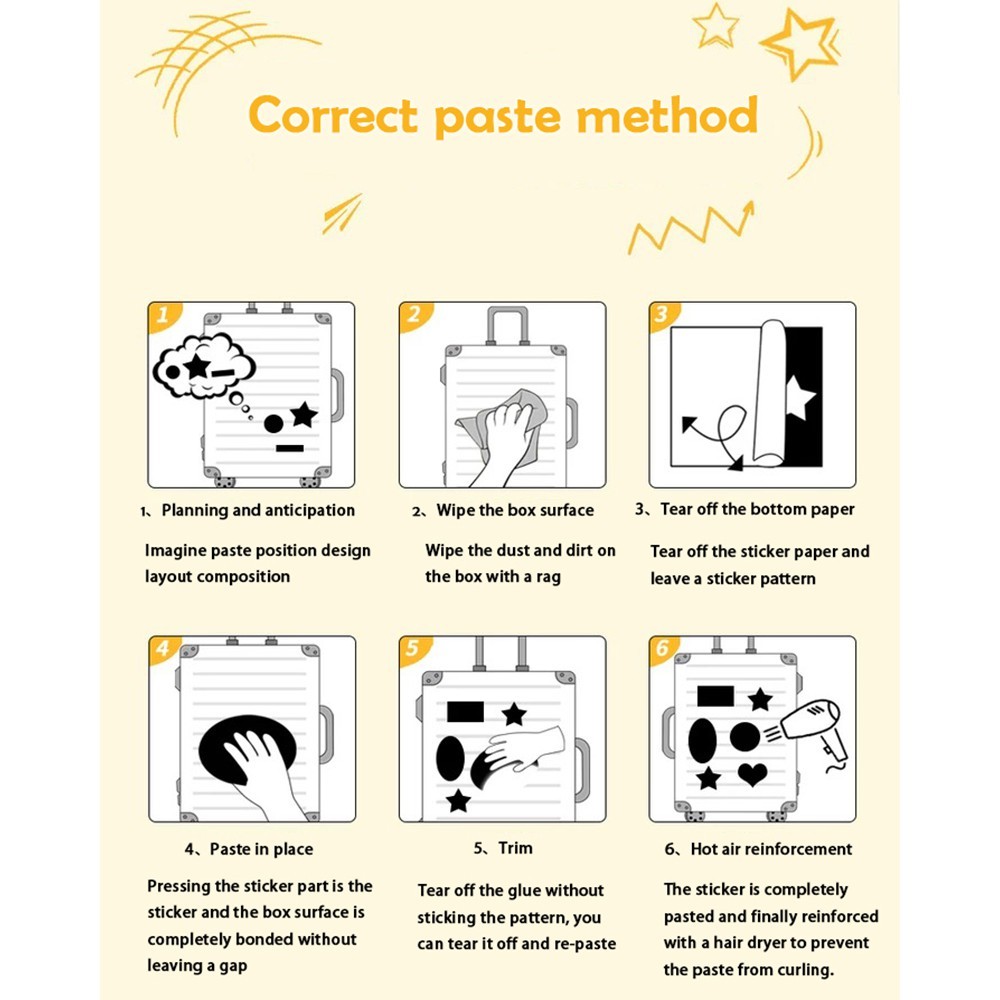 Correct paste method

1

1、Planning and anticipation

Imagine paste position design layout composition

2

2、Wipe the box surface

Wipe the dust and dirt on the box with a rag

3

3、Tear off the bottom paper

Tear off the sticker paper and leave a sticker pattern

4

4、Paste in place

Pressing the sticker part is the sticker and the box surface is completely bonded without leaving a gap

5

5、Trim

Tear off the glue without sticking the pattern, you can tear it off and re-paste

6

6、Hot air reinforcement

The sticker is completely pasted and finally reinforced with a hair dryer to prevent the paste from curling.