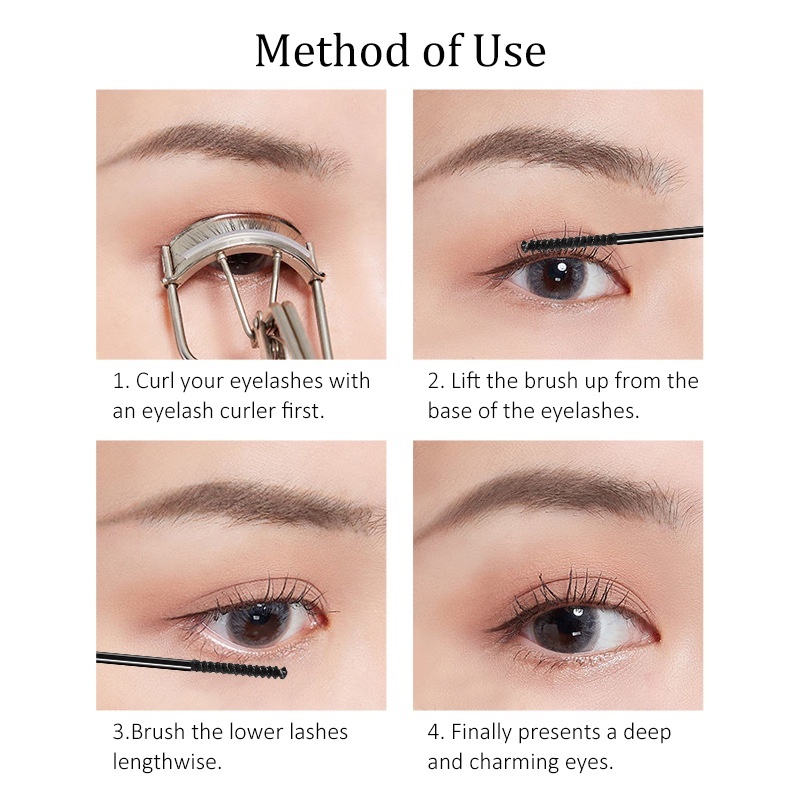 Method of Use

1. Curl your eyelashes with an eyelash curler first.

2. Lift the brush up from the base of the eyelashes.

3.Brush the lower lashes lengthwise.

4. Finally presents a deep and charming eyes.