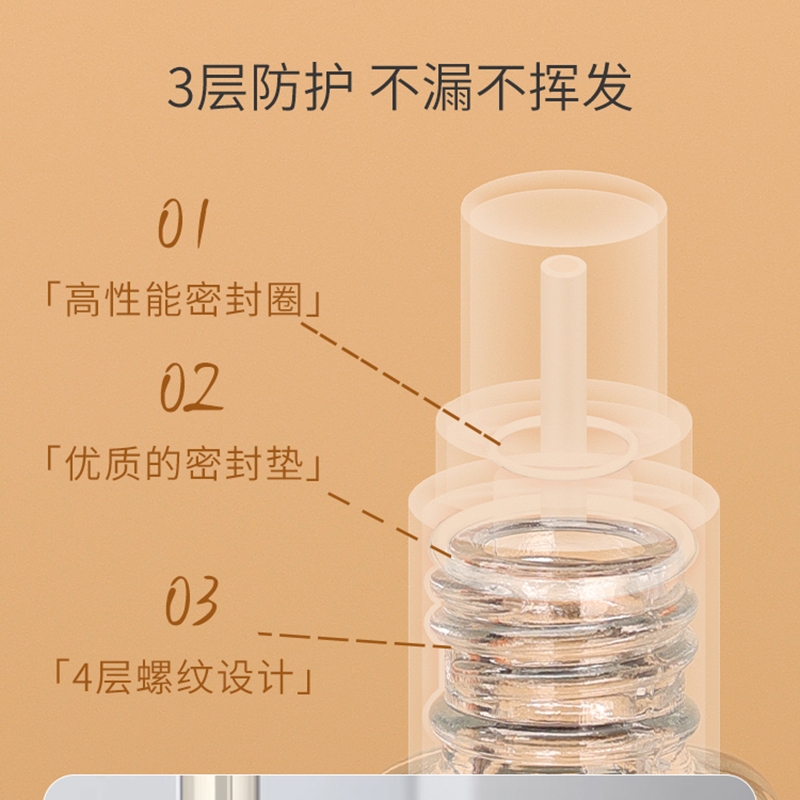 3层防护 不漏不挥发

01
「高性能密封圈」

02
「优质的密封垫」

03
「4层螺纹设计」