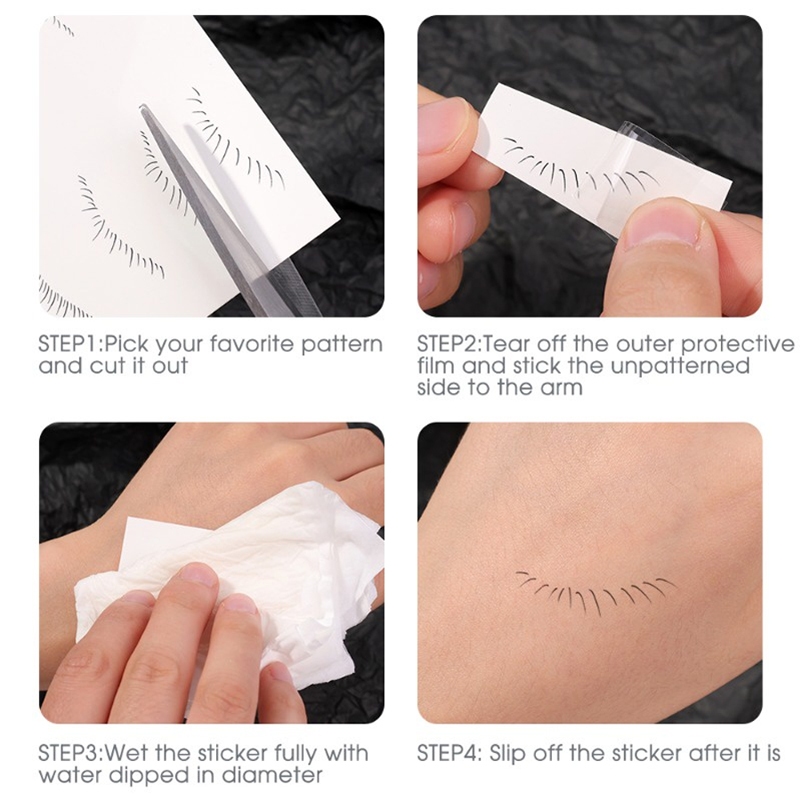 STEP1:Pick your favorite pattern and cut it out

STEP2:Tear off the outer protective film and stick the unpatterned side to the arm

STEP3:Wet the sticker fully with water dipped in diameter

STEP4: Slip off the sticker after it is