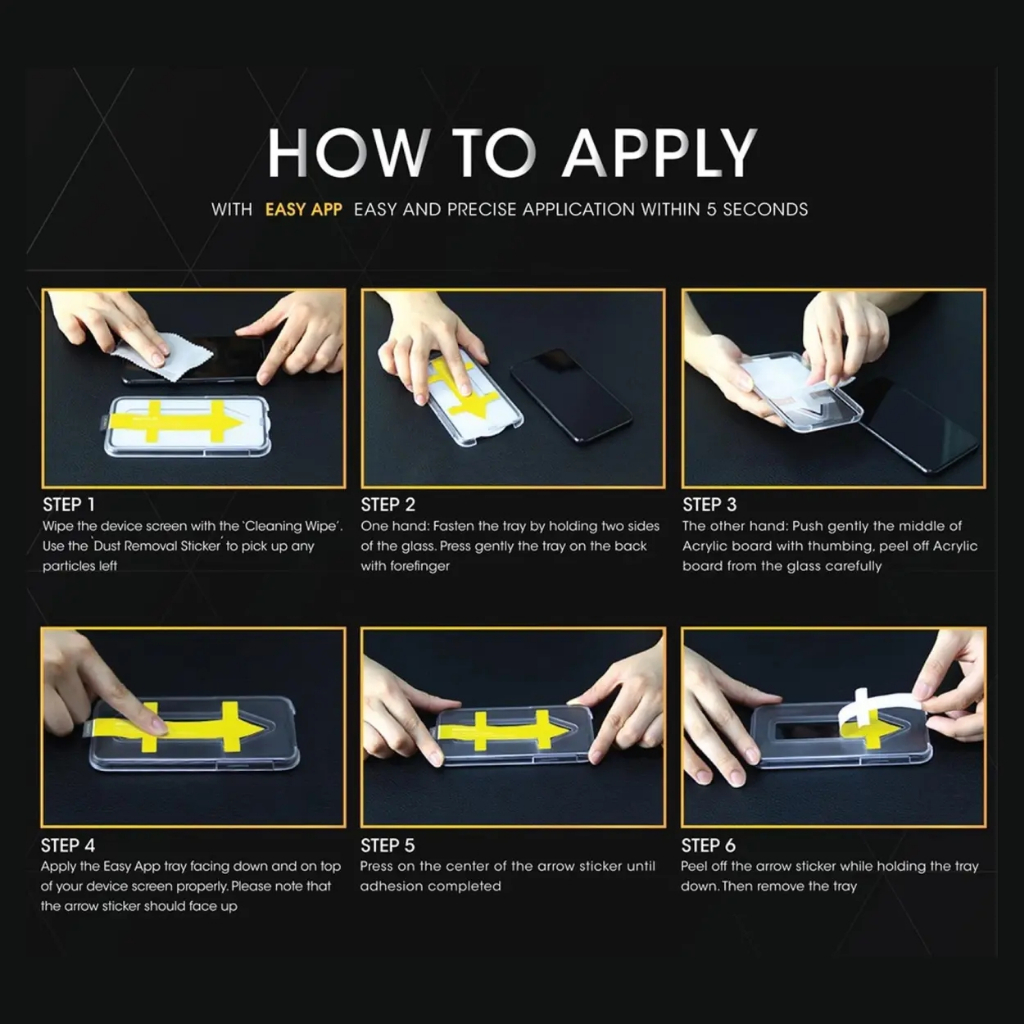 HOW TO APPLY

WITH EASY APP EASY AND PRECISE APPLICATION WITHIN 5 SECONDS

STEP 1
Wipe the device screen with the 'Cleaning Wipe'. Use the 'Dust Removal Sticker' to pick up any particles left

STEP 2
One hand: Fasten the tray by holding two sides of the glass. Press gently the tray on the back with forefinger

STEP 3
The other hand: Push gently the middle of Acrylic board with thumbing, peel off Acrylic board from the glass carefully

STEP 4
Apply the Easy App tray facing down and on top of your device screen properly. Please note that the arrow sticker should face up

STEP 5
Press on the center of the arrow sticker until adhesion completed

STEP 6
Peel off the arrow sticker while holding the tray down. Then remove the tray