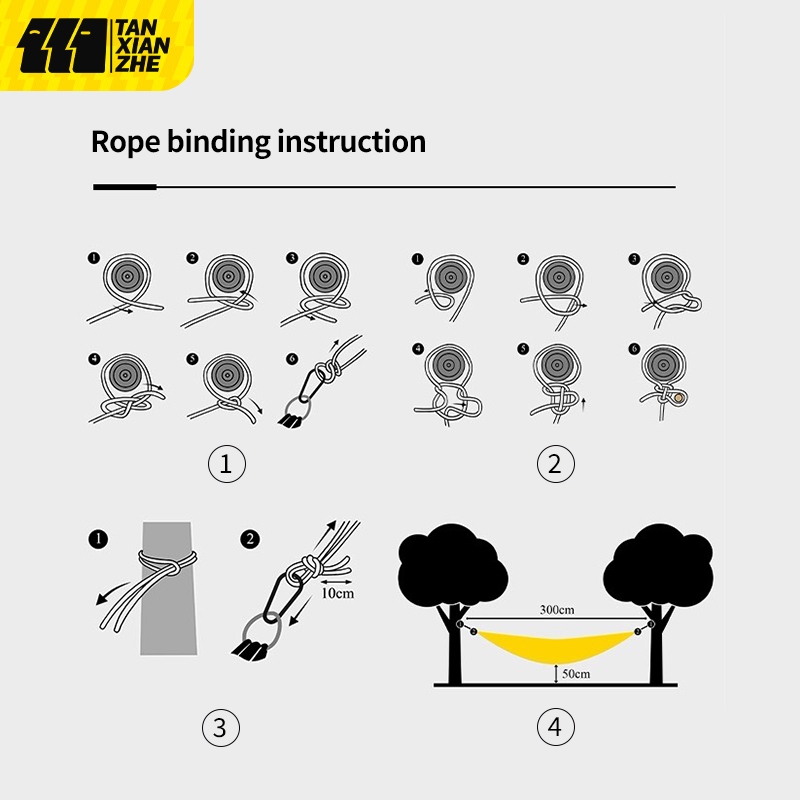 TAN XIAN ZHE

Rope binding instruction

1 2 3
4 5 6

①

1 2 3
4 5 6

②

1 2

10cm

③

300cm

50cm

④