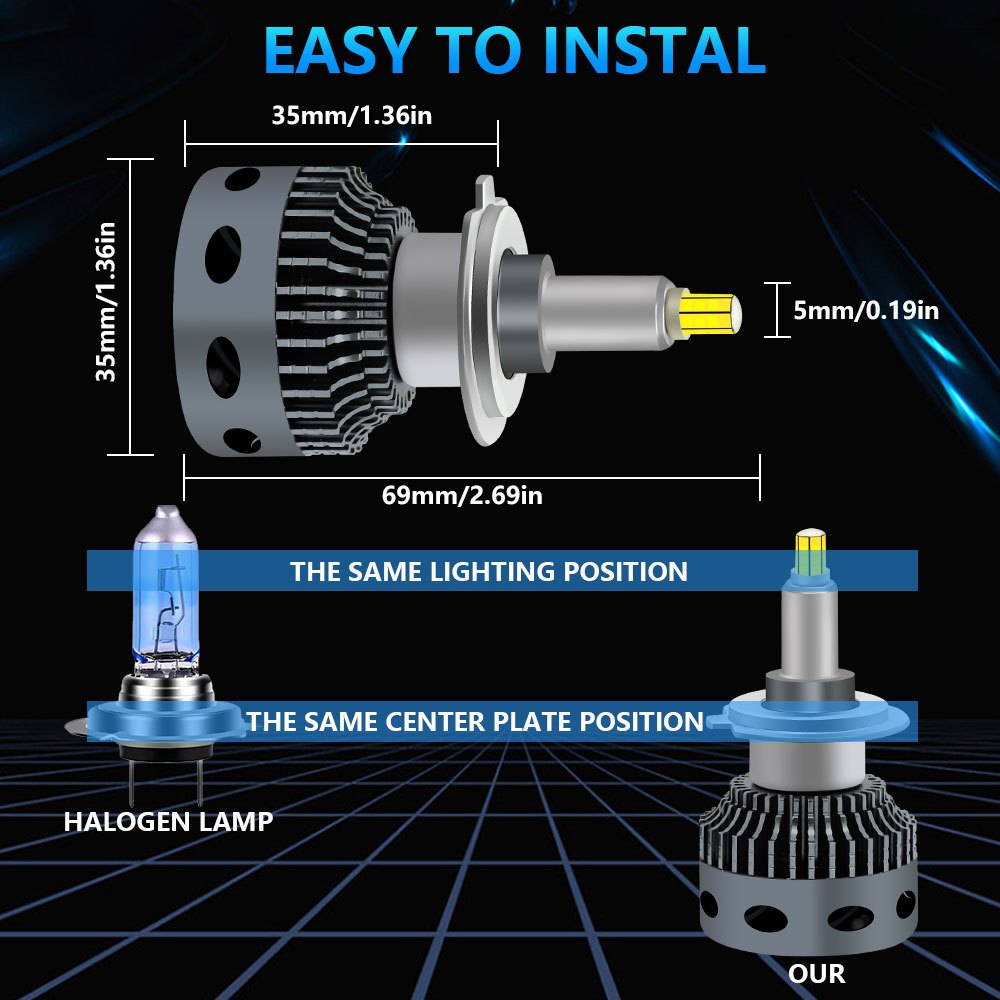 EASY TO INSTAL

35mm/1.36in

35mm/1.36in

5mm/0.19in

69mm/2.69in

THE SAME LIGHTING POSITION

THE SAME CENTER PLATE POSITION

HALOGEN LAMP

OUR