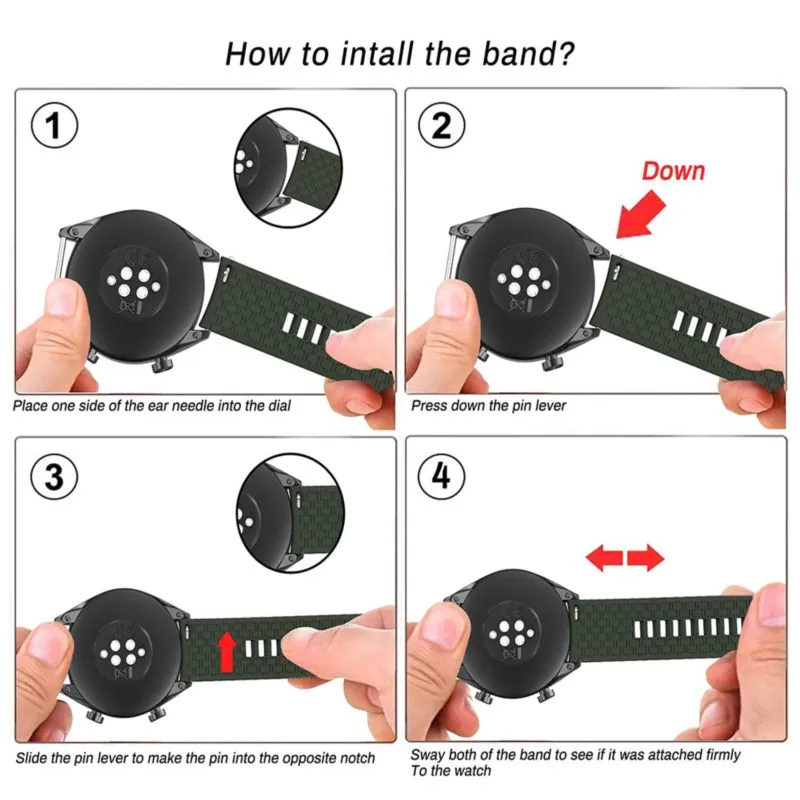 How to intall the band?

1

Place one side of the ear needle into the dial

2

Down

Press down the pin lever

3

Slide the pin lever to make the pin into the opposite notch

4

Sway both of the band to see if it was attached firmly
To the watch