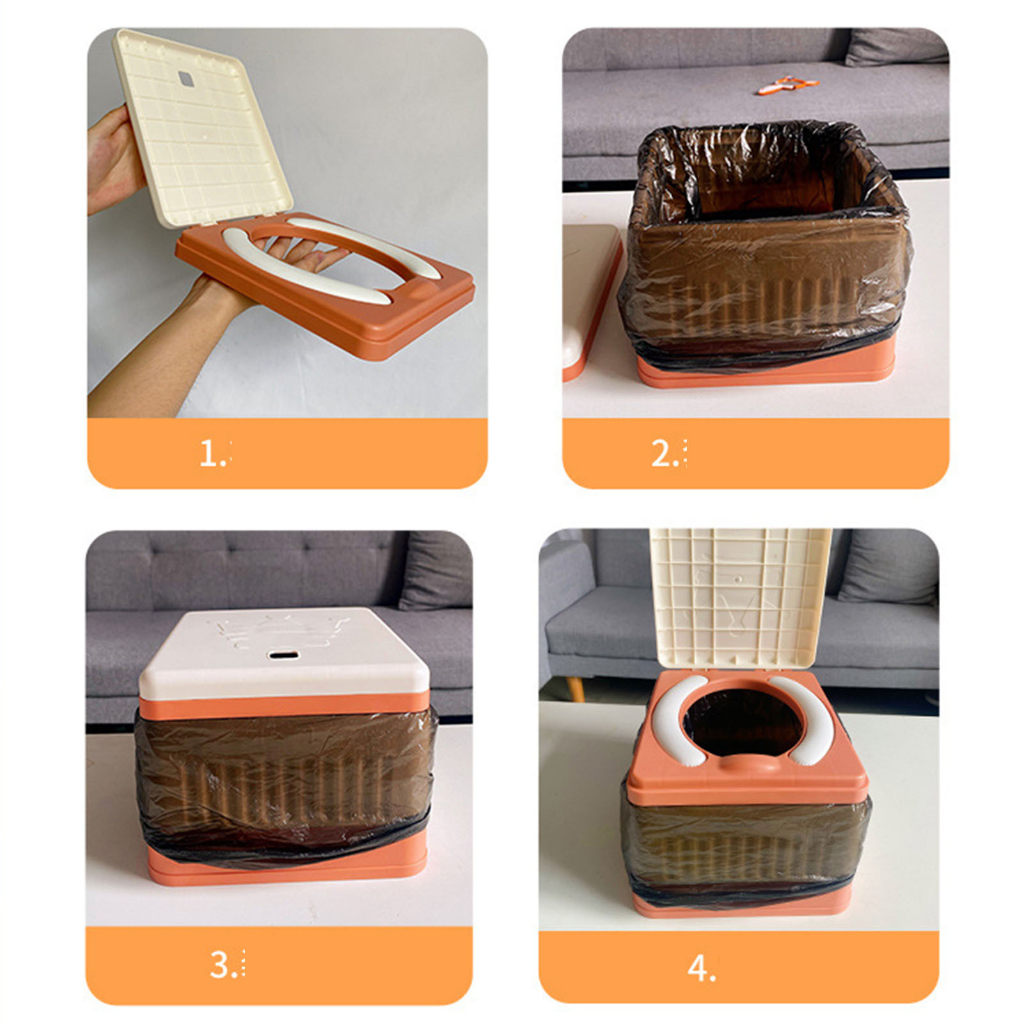 1.

2.

3.

4.