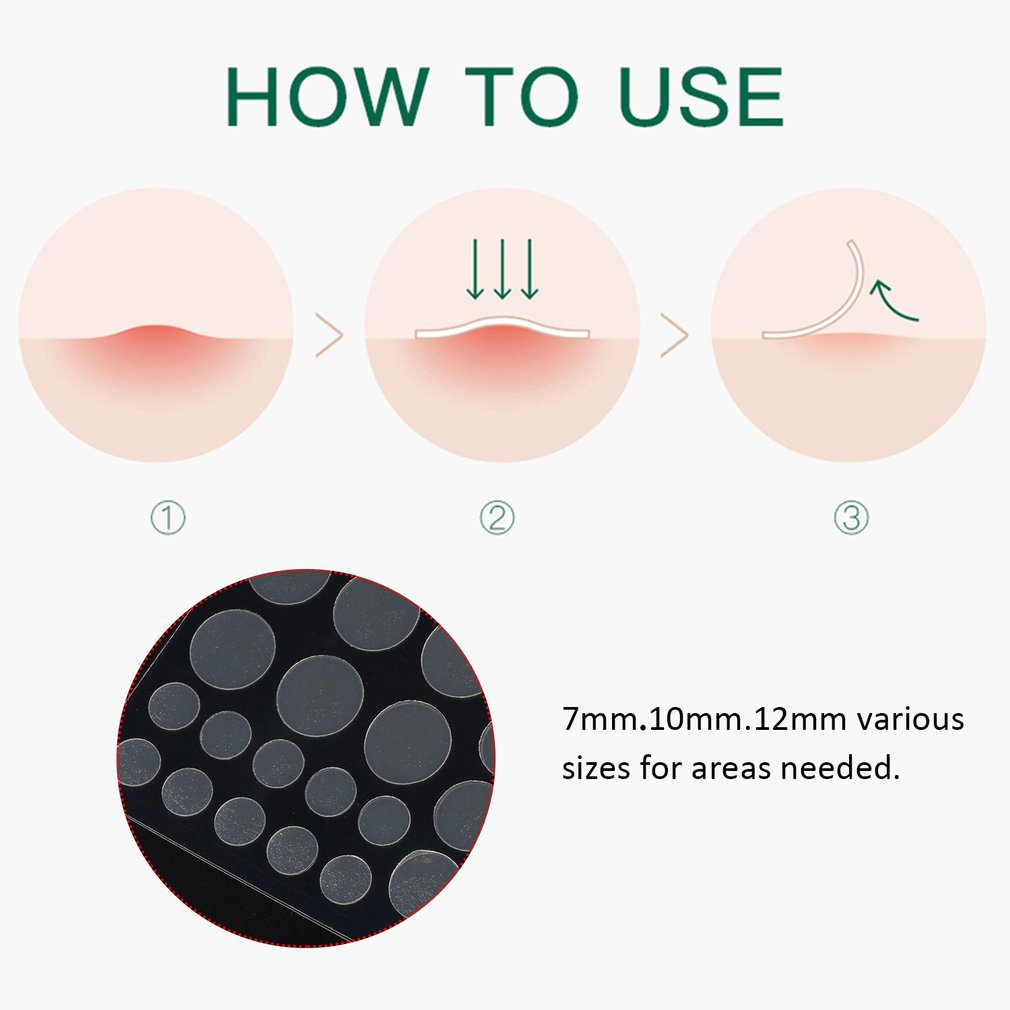 HOW TO USE

①

②

③

7mm.10mm.12mm various sizes for areas needed.