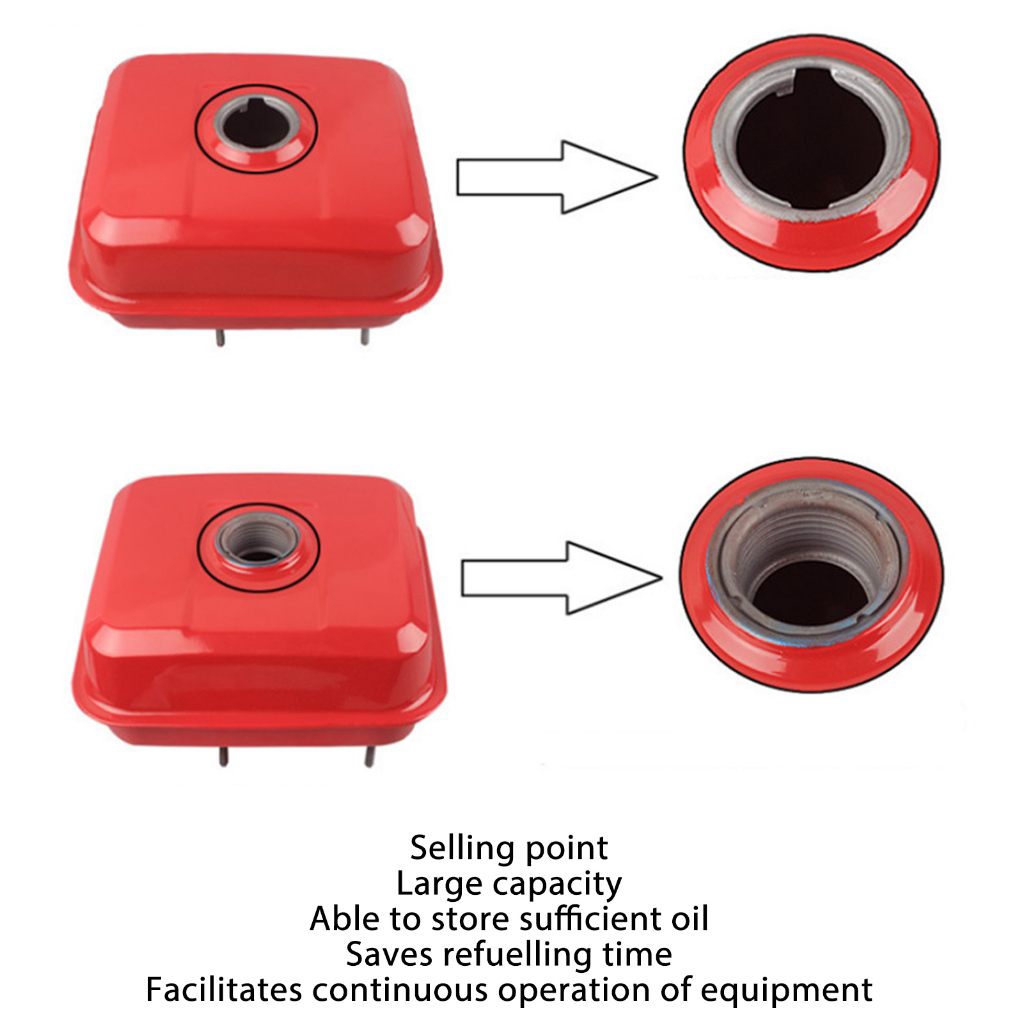 Selling point
Large capacity
Able to store sufficient oil
Saves refuelling time
Facilitates continuous operation of equipment