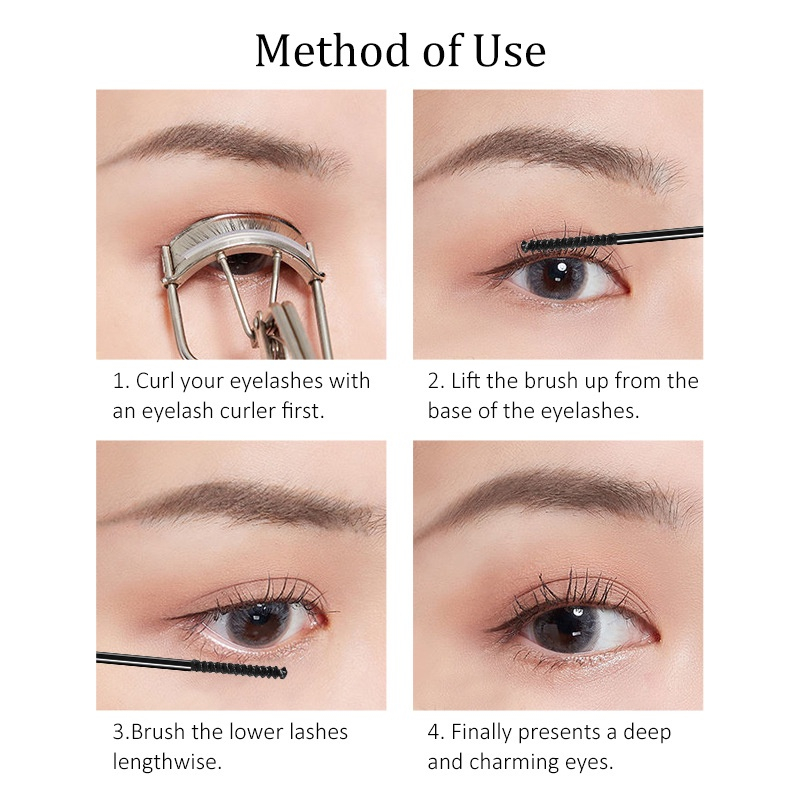 Method of Use

1. Curl your eyelashes with an eyelash curler first.

2. Lift the brush up from the base of the eyelashes.

3.Brush the lower lashes lengthwise.

4. Finally presents a deep and charming eyes.