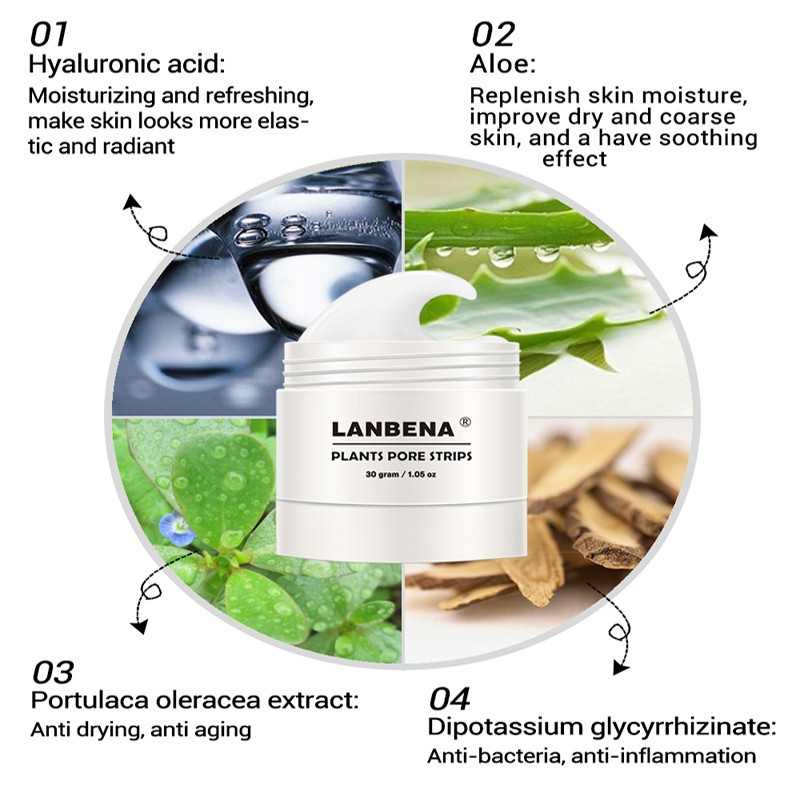 01
Hyaluronic acid:
Moisturizing and refreshing, make skin looks more elastic and radiant

02
Aloe:
Replenish skin moisture, improve dry and coarse skin, and a have soothing effect

LANBENA ®
PLANTS PORE STRIPS
30 gram / 1.05 oz

03
Portulaca oleracea extract:
Anti drying, anti aging

04
Dipotassium glycyrrhizinate:
Anti-bacteria, anti-inflammation