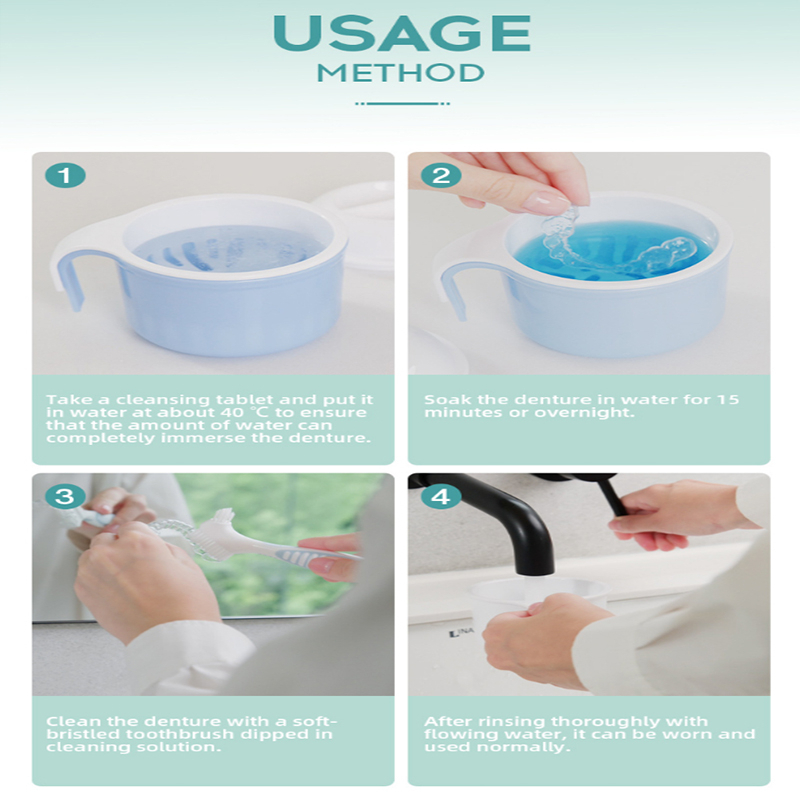 USAGE
METHOD

1

Take a cleansing tablet and put it in water at about 40 ℃ to ensure that the amount of water can completely immerse the denture.

2

Soak the denture in water for 15 minutes or overnight.

3

Clean the denture with a soft-bristled toothbrush dipped in cleaning solution.

4

After rinsing thoroughly with flowing water, it can be worn and used normally.