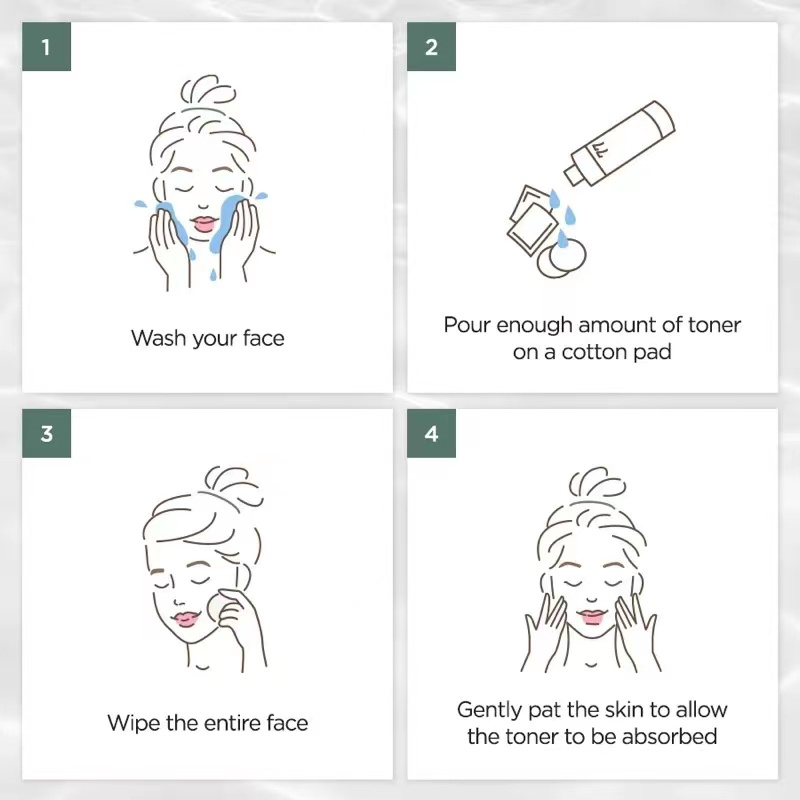 1

Wash your face

2

Pour enough amount of toner on a cotton pad

3

Wipe the entire face

4

Gently pat the skin to allow the toner to be absorbed