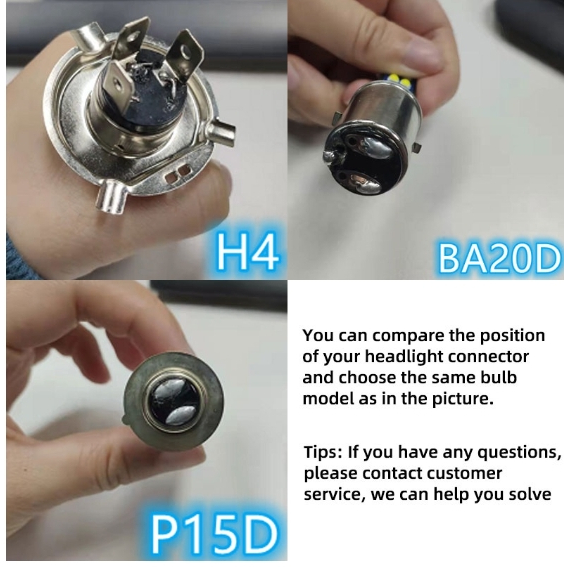 H4

BA20D

P15D

You can compare the position of your headlight connector and choose the same bulb model as in the picture.

Tips: If you have any questions, please contact customer service, we can help you solve