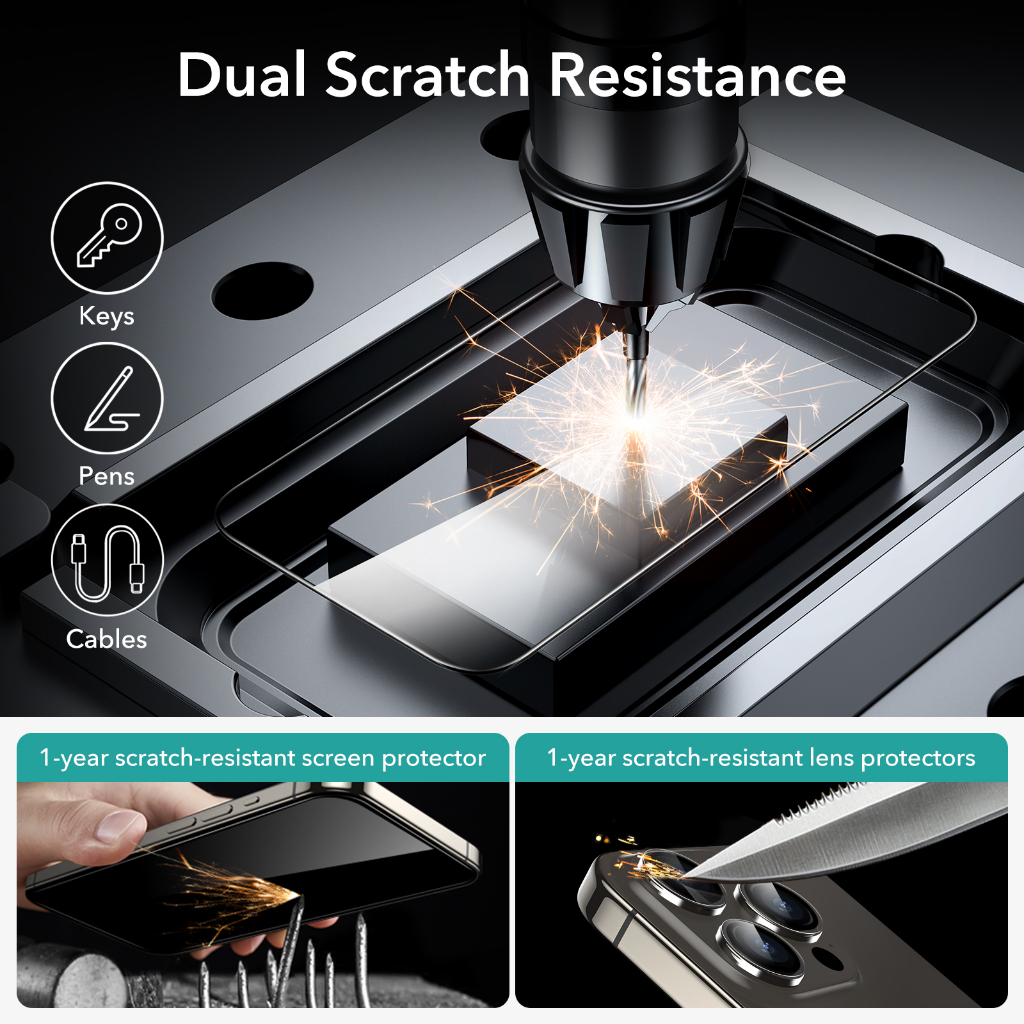 Dual Scratch Resistance

Keys

Pens

Cables

1-year scratch-resistant screen protector

1-year scratch-resistant lens protectors