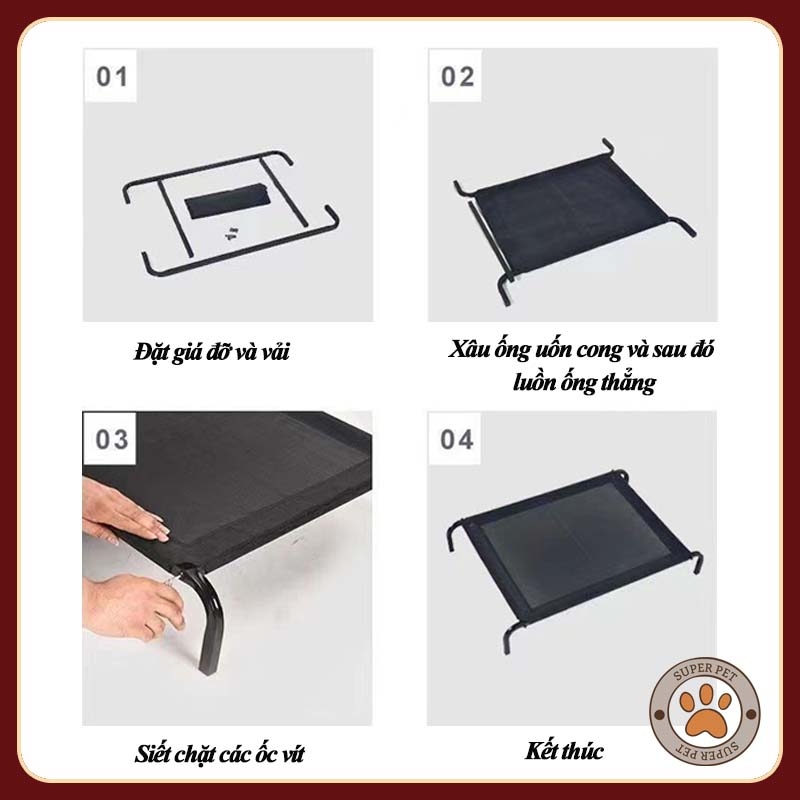 01

Đặt giá đỡ và vải

02

Xâu ống uốn cong và sau đó luồn ống thẳng

03

Siết chặt các ốc vít

04

Kết thúc

SUPER PET
SUPER PET