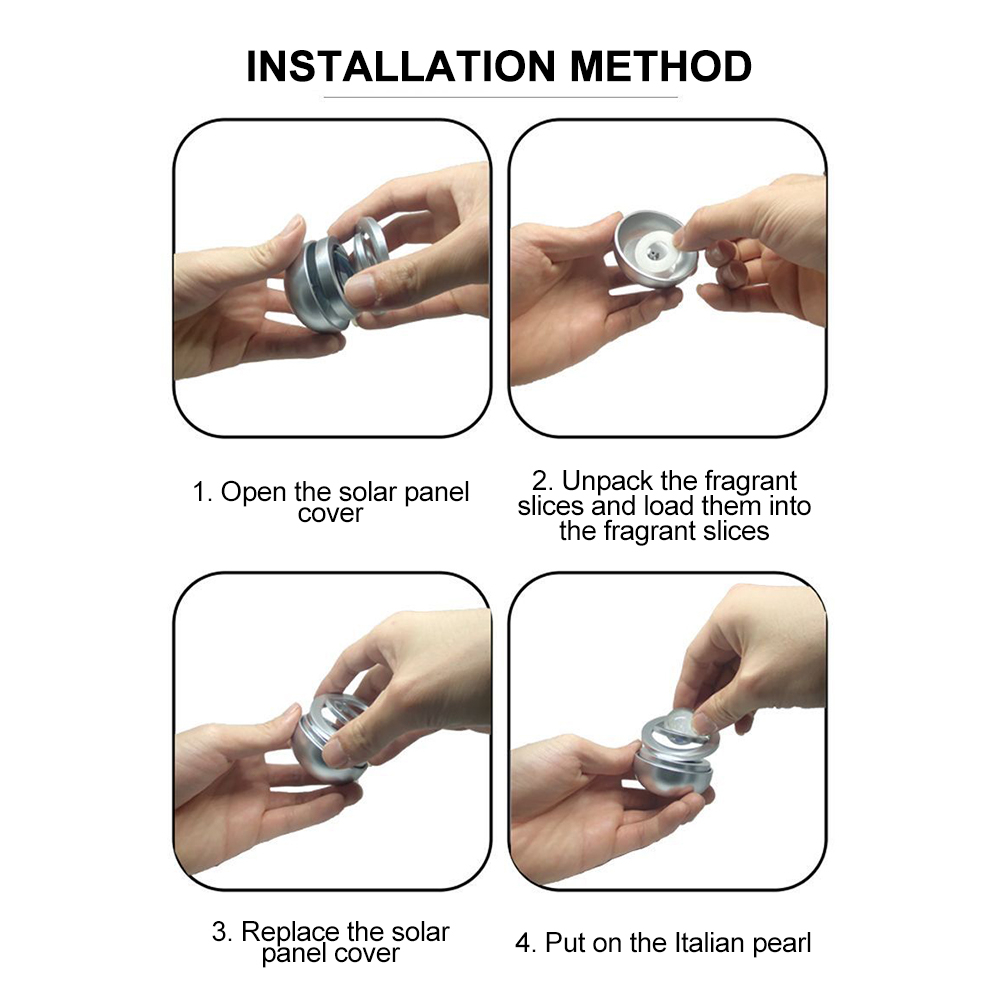 INSTALLATION METHOD

1. Open the solar panel cover

2. Unpack the fragrant slices and load them into the fragrant slices

3. Replace the solar panel cover

4. Put on the Italian pearl