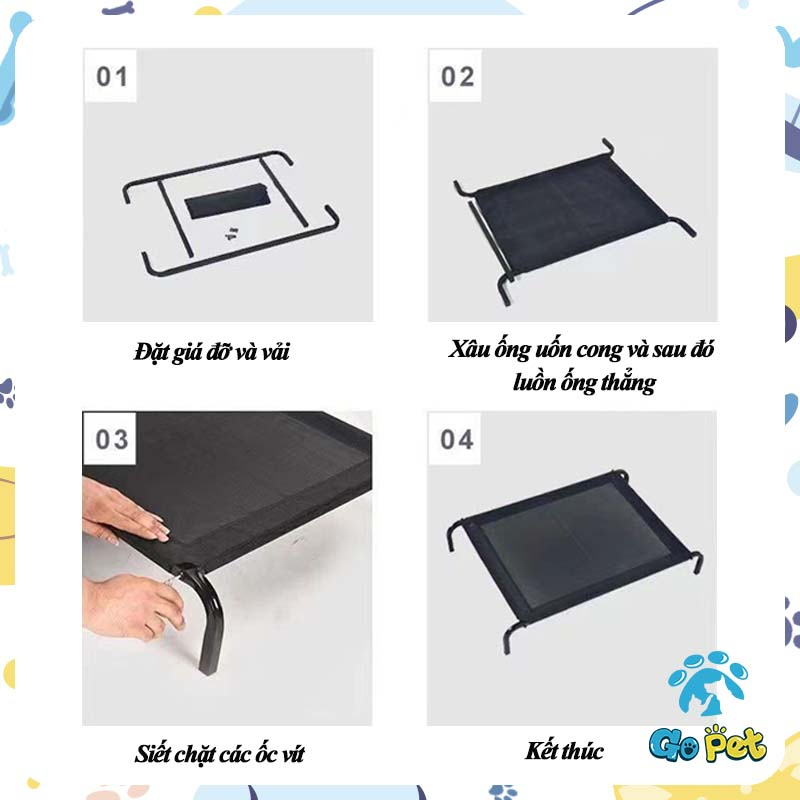 01

Đặt giá đỡ và vải

02

Xâu ống uốn cong và sau đó luồn ống thẳng

03

Siết chặt các ốc vít

04

Kết thúc

Go Pet