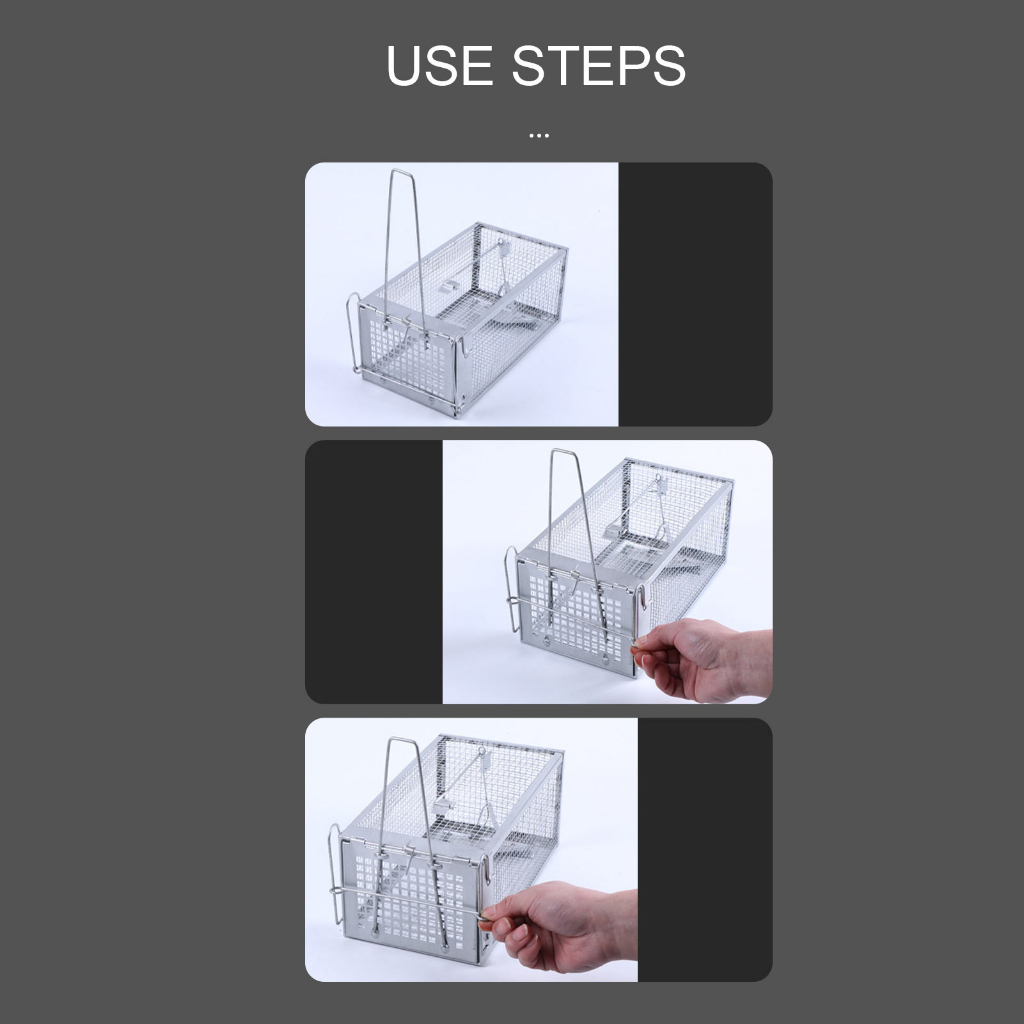 USE STEPS

...