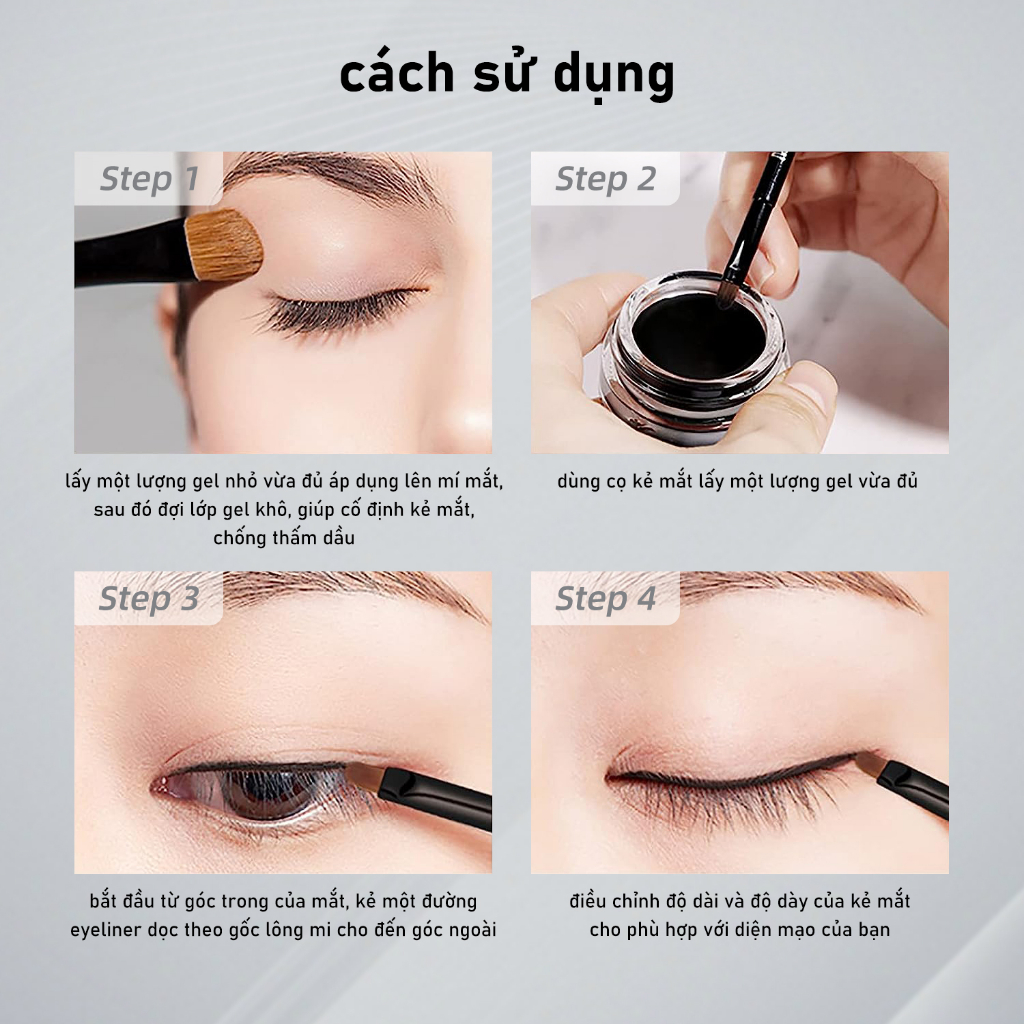 cách sử dụng

Step 1

lấy một lượng gel nhỏ vừa đủ áp dụng lên mí mắt, sau đó đợi lớp gel khô, giúp cố định kẻ mắt, chống thấm dầu

Step 2

dùng cọ kẻ mắt lấy một lượng gel vừa đủ

Step 3

bắt đầu từ góc trong của mắt, kẻ một đường eyeliner dọc theo gốc lông mi cho đến góc ngoài

Step 4

điều chỉnh độ dài và độ dày của kẻ mắt cho phù hợp với diện mạo của bạn