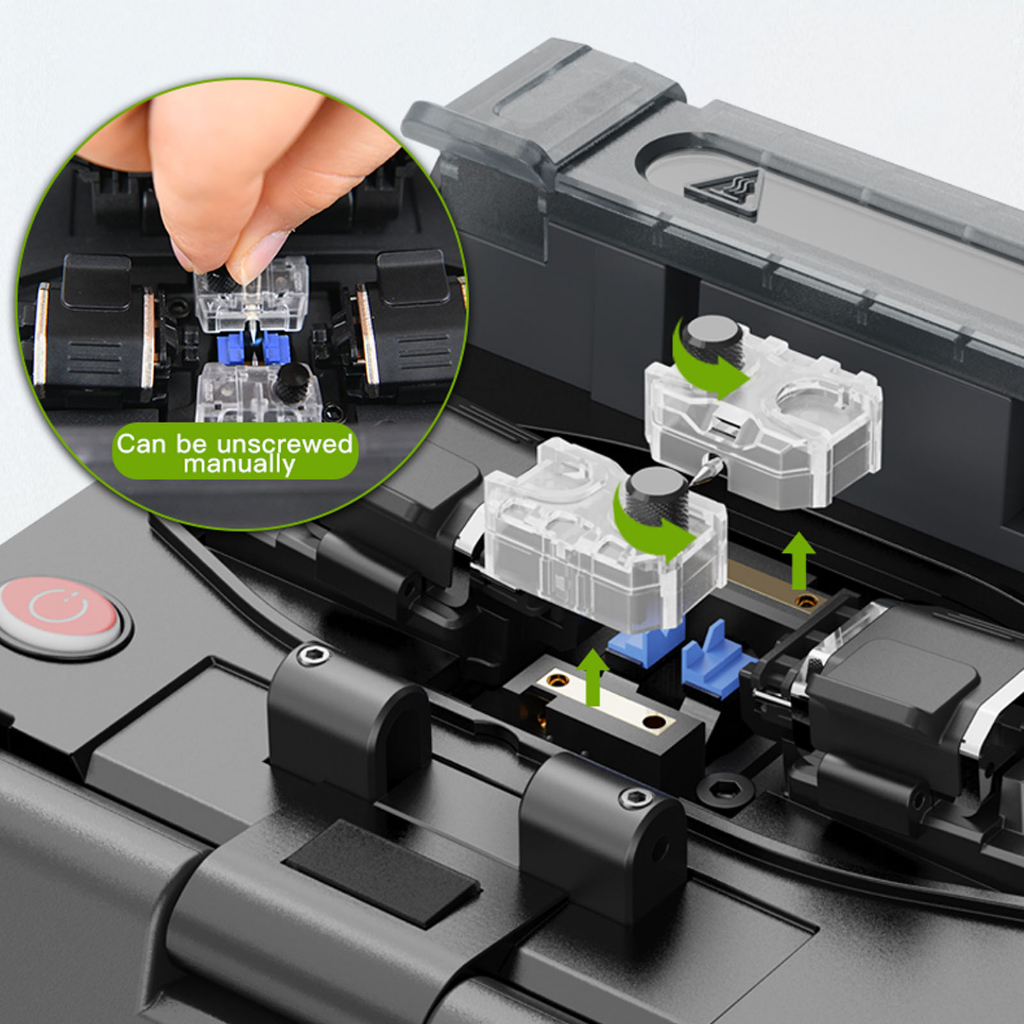 Can be unscrewed manually