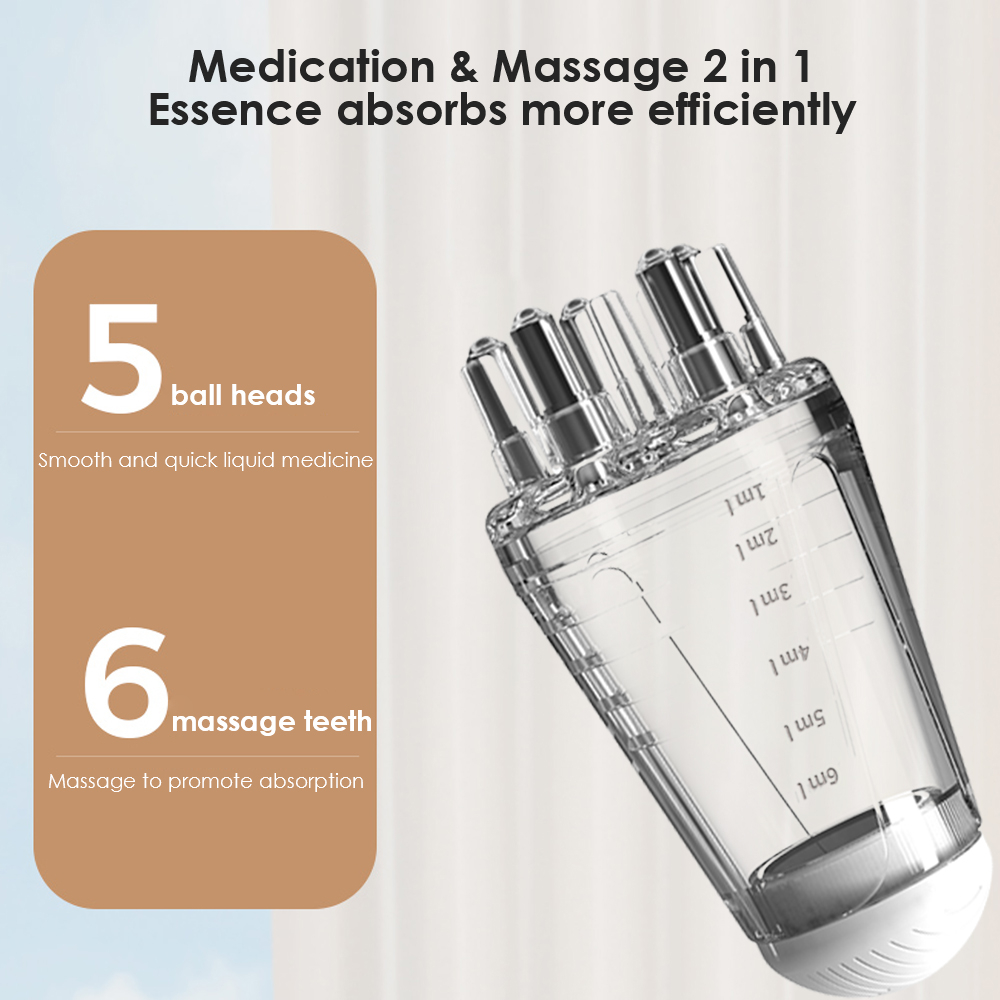 Medication & Massage 2 in 1
Essence absorbs more efficiently

5 ball heads

Smooth and quick liquid medicine

6 massage teeth

Massage to promote absorption

1ml
2ml
3ml
4ml
5ml
6ml