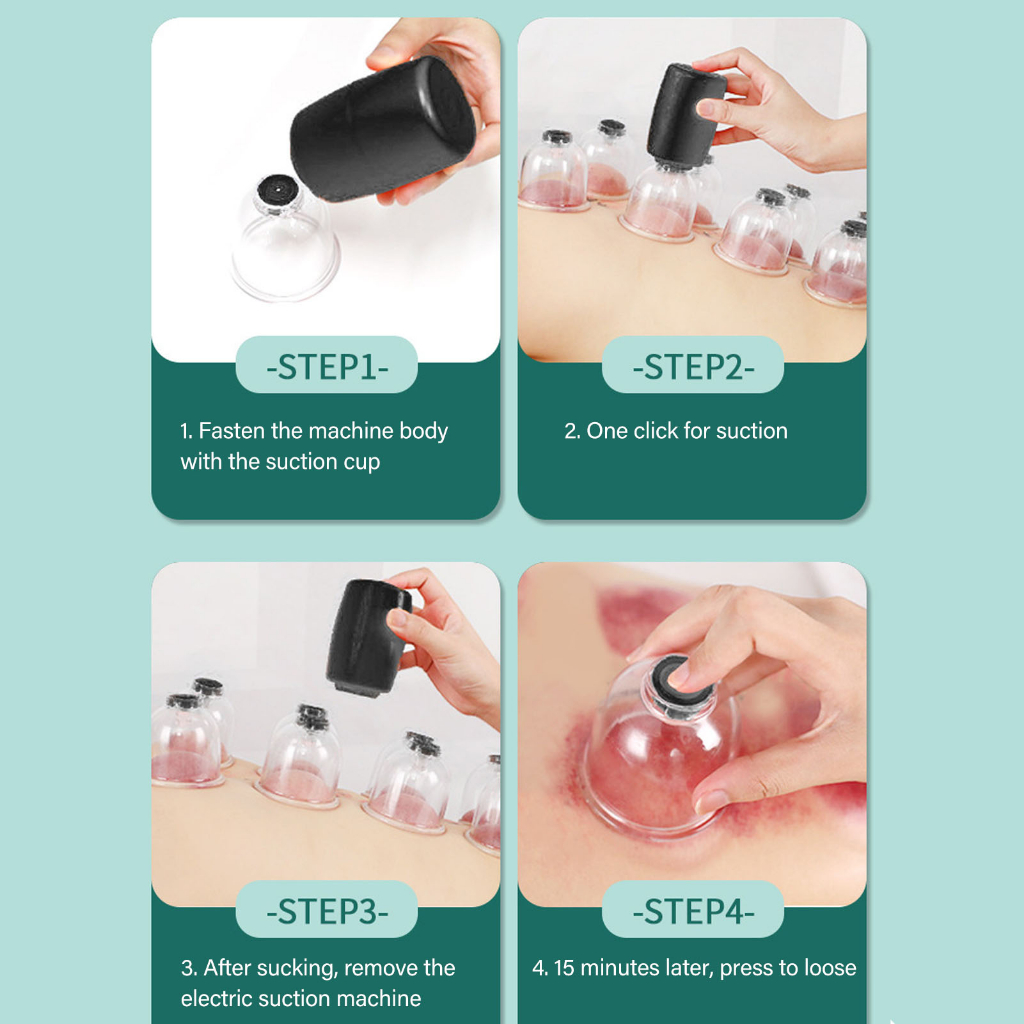 -STEP1-

1. Fasten the machine body with the suction cup

-STEP2-

2. One click for suction

-STEP3-

3. After sucking, remove the electric suction machine

-STEP4-

4. 15 minutes later, press to loose