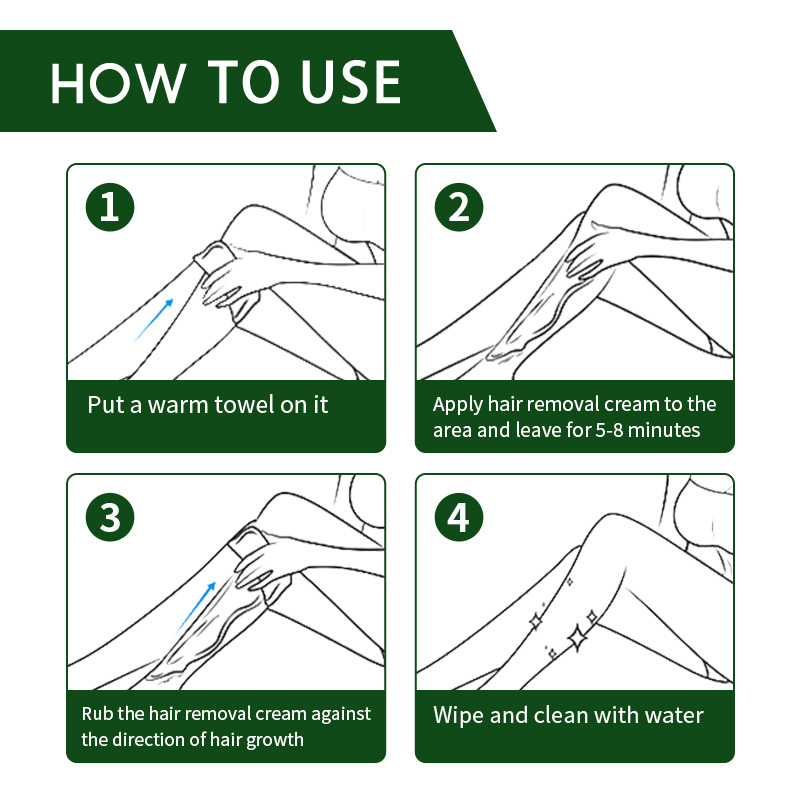 HOW TO USE

1

Put a warm towel on it

2

Apply hair removal cream to the area and leave for 5-8 minutes

3

Rub the hair removal cream against the direction of hair growth

4

Wipe and clean with water