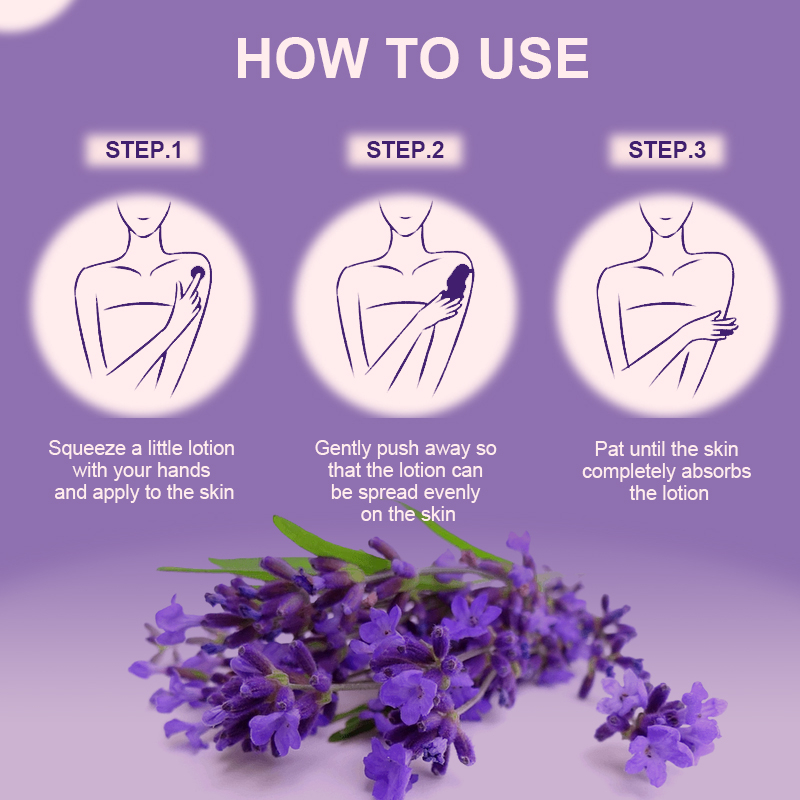 HOW TO USE

STEP.1

Squeeze a little lotion with your hands and apply to the skin

STEP.2

Gently push away so that the lotion can be spread evenly on the skin

STEP.3

Pat until the skin completely absorbs the lotion