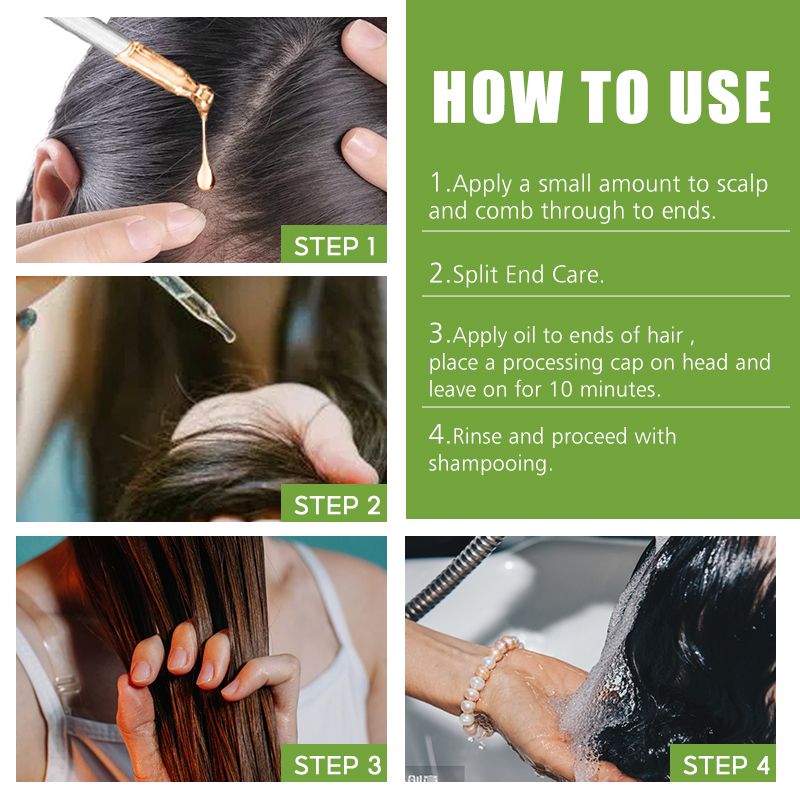 STEP 1

HOW TO USE

1.Apply a small amount to scalp and comb through to ends.

2.Split End Care.

3.Apply oil to ends of hair , place a processing cap on head and leave on for 10 minutes.

4.Rinse and proceed with shampooing.

STEP 2

STEP 3

STEP 4