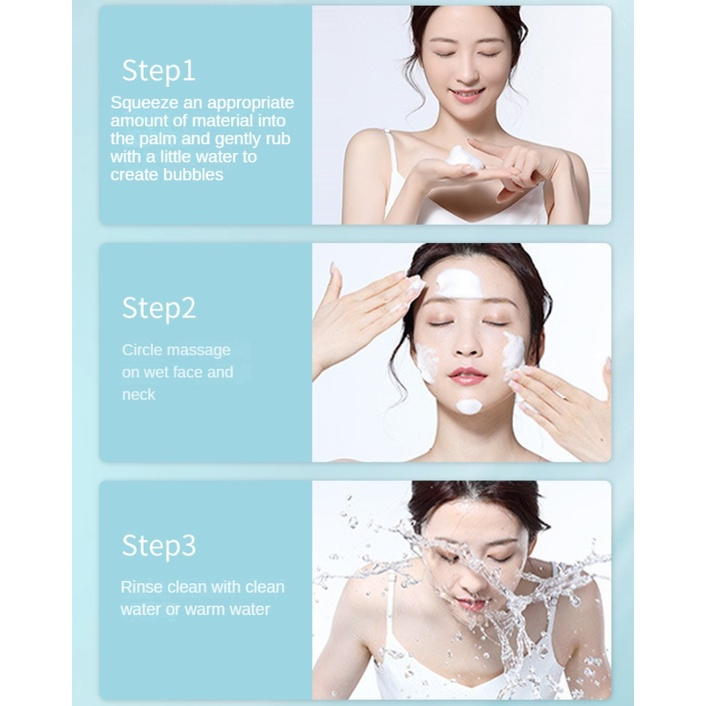 Step1
Squeeze an appropriate amount of material into the palm and gently rub with a little water to create bubbles

Step2
Circle massage on wet face and neck

Step3
Rinse clean with clean water or warm water