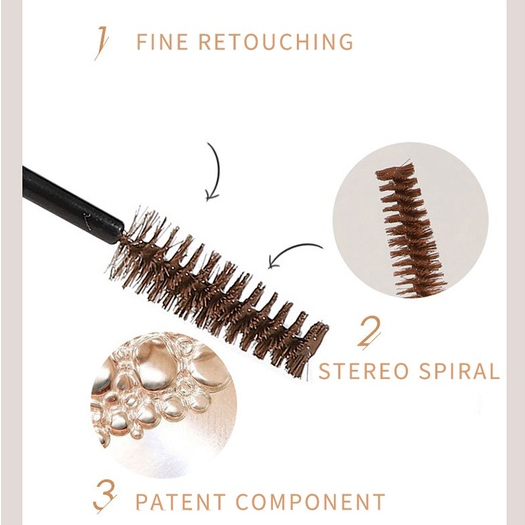 1 FINE RETOUCHING

2 STEREO SPIRAL

3 PATENT COMPONENT