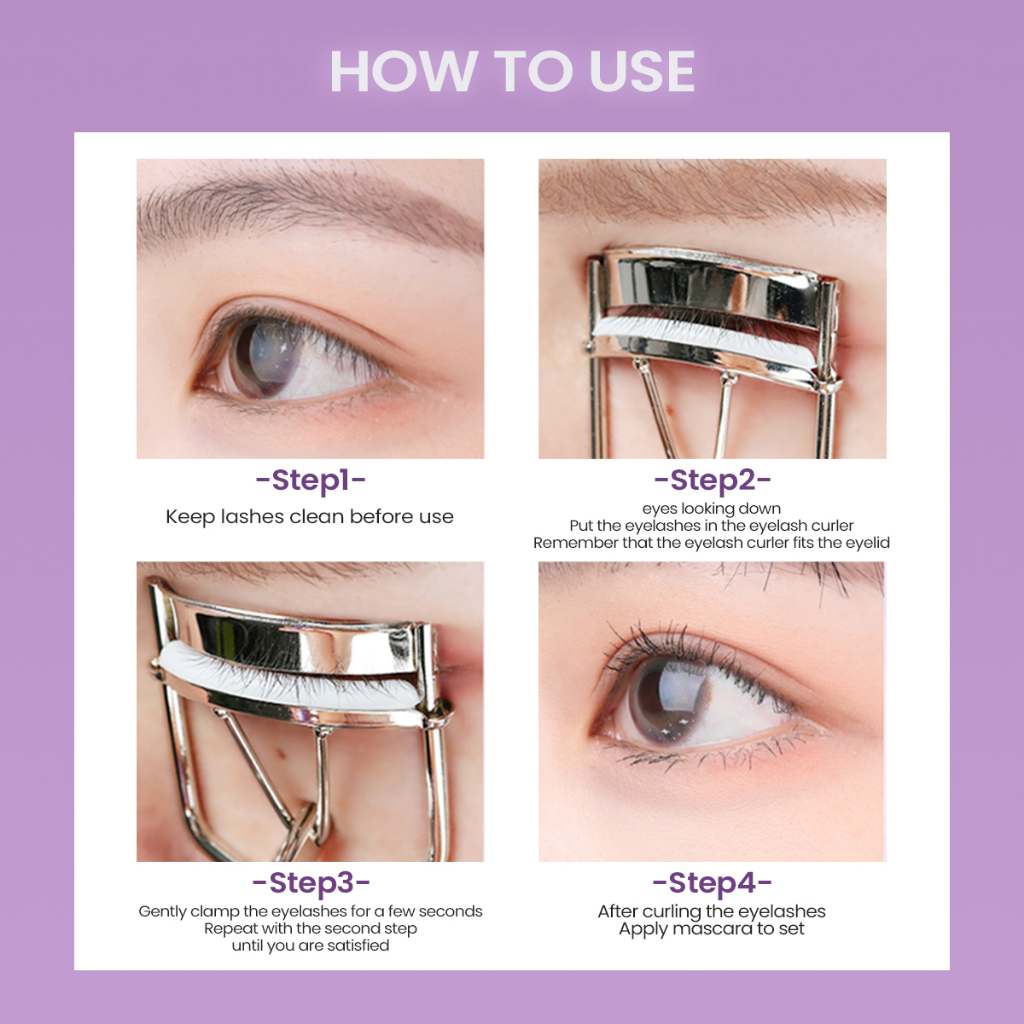 HOW TO USE

-Step1-
Keep lashes clean before use

-Step2-
eyes looking down
Put the eyelashes in the eyelash curler
Remember that the eyelash curler fits the eyelid

-Step3-
Gently clamp the eyelashes for a few seconds
Repeat with the second step
until you are satisfied

-Step4-
After curling the eyelashes
Apply mascara to set