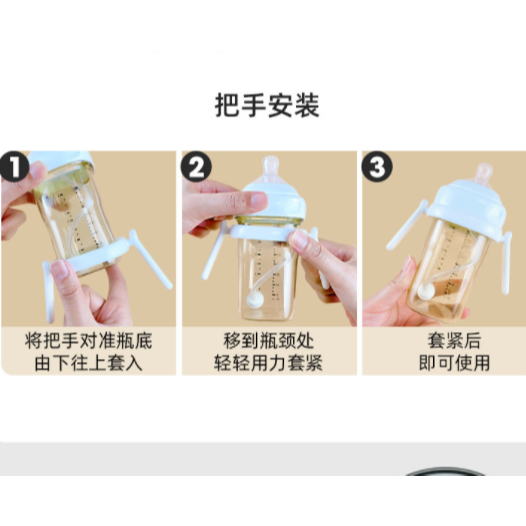 把手安装

1

将把手对准瓶底
由下往上套入

2

移到瓶颈处
轻轻用力套紧

3

套紧后
即可使用