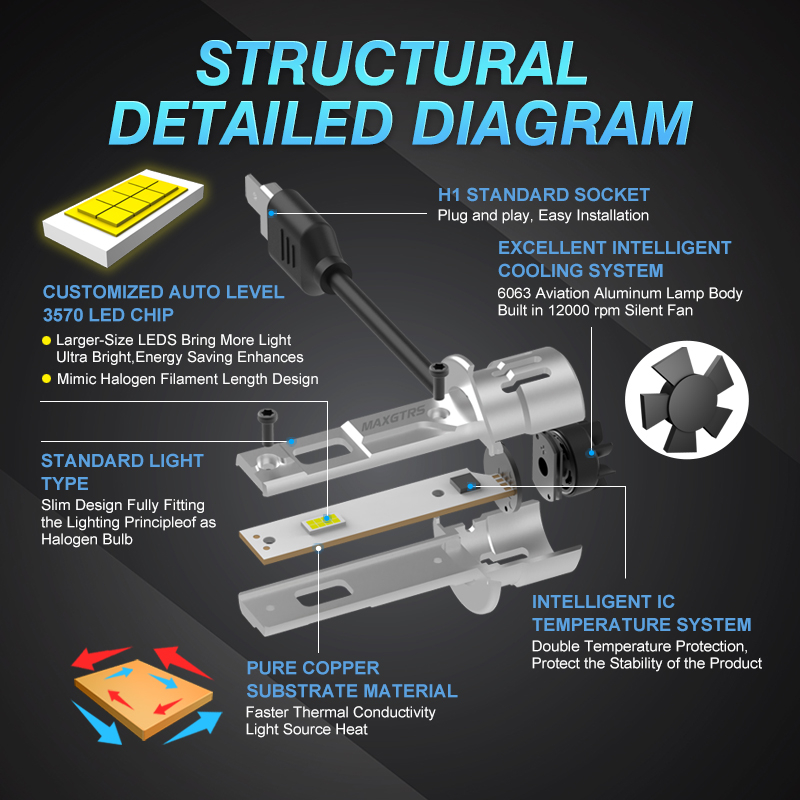 STRUCTURAL DETAILED DIAGRAM

H1 STANDARD SOCKET
Plug and play, Easy Installation

EXCELLENT INTELLIGENT COOLING SYSTEM
6063 Aviation Aluminum Lamp Body
Built in 12000 rpm Silent Fan

CUSTOMIZED AUTO LEVEL 3570 LED CHIP
Larger-Size LEDS Bring More Light Ultra Bright,Energy Saving Enhances
Mimic Halogen Filament Length Design

MAXGTRS

STANDARD LIGHT TYPE
Slim Design Fully Fitting the Lighting Principleof as Halogen Bulb

INTELLIGENT IC TEMPERATURE SYSTEM
Double Temperature Protection, Protect the Stability of the Product

PURE COPPER SUBSTRATE MATERIAL
Faster Thermal Conductivity Light Source Heat