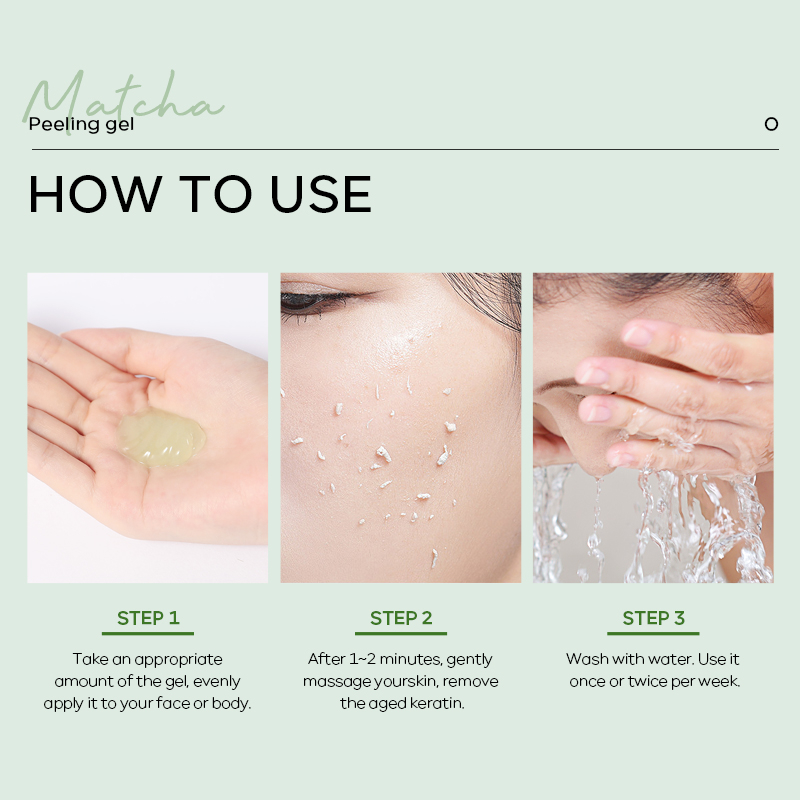 Matcha
Peeling gel

HOW TO USE

STEP 1
Take an appropriate amount of the gel, evenly apply it to your face or body.

STEP 2
After 1~2 minutes, gently massage yourskin, remove the aged keratin.

STEP 3
Wash with water. Use it once or twice per week.