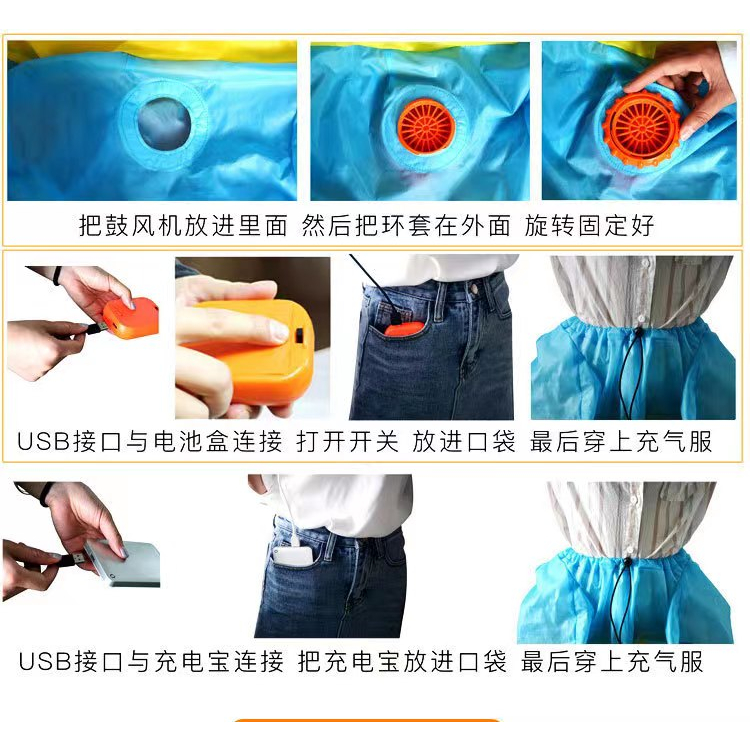 把鼓风机放进里面 然后把环套在外面 旋转固定好

USB接口与电池盒连接 打开开关 放进口袋 最后穿上充气服

USB接口与充电宝连接 把充电宝放进口袋 最后穿上充气服