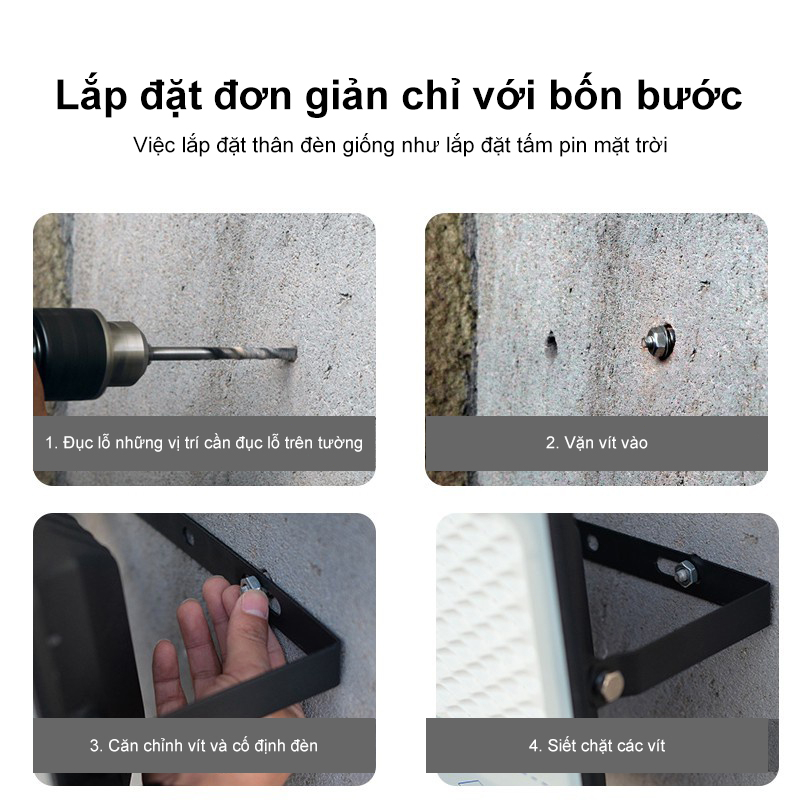 Lắp đặt đơn giản chỉ với bốn bước

Việc lắp đặt thân đèn giống như lắp đặt tấm pin mặt trời

1. Đục lỗ những vị trí cần đục lỗ trên tường

2. Vặn vít vào

3. Căn chỉnh vít và cố định đèn

4. Siết chặt các vít