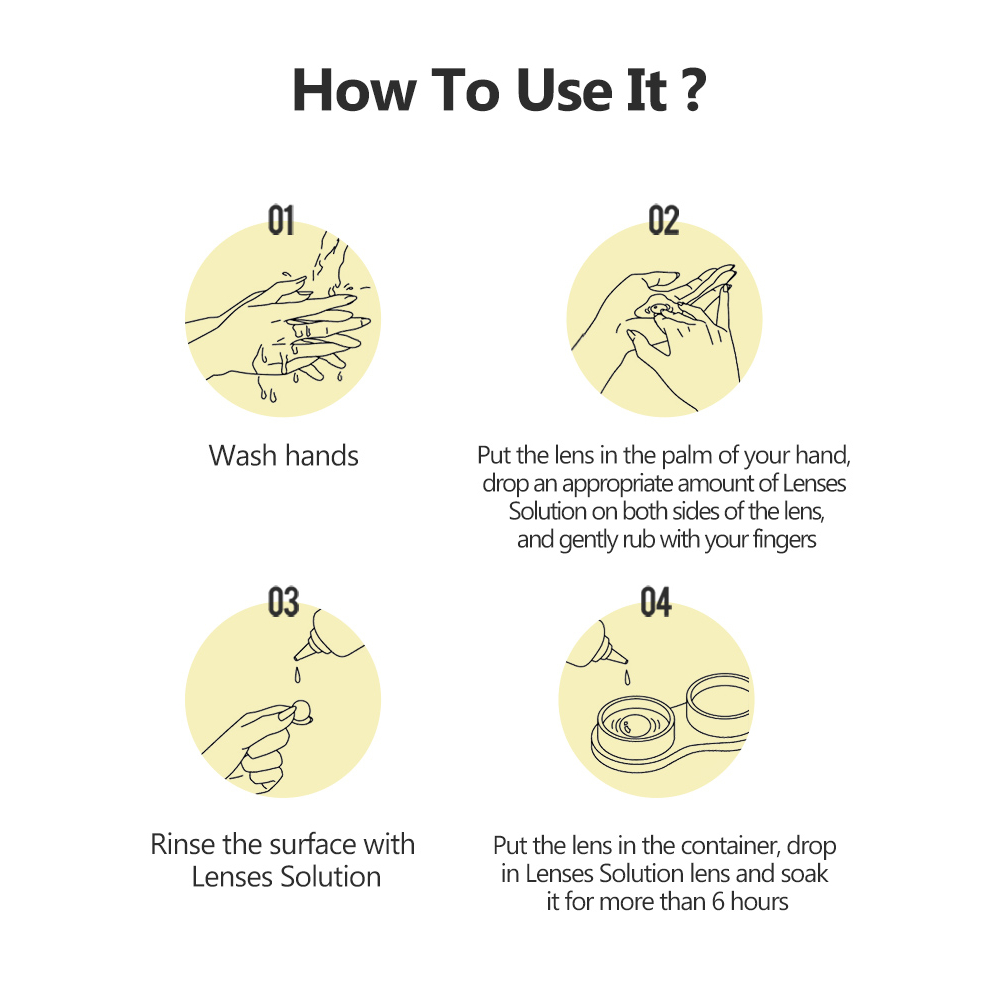 How To Use It ?

01

Wash hands

02

Put the lens in the palm of your hand, drop an appropriate amount of Lenses Solution on both sides of the lens, and gently rub with your fingers

03

Rinse the surface with Lenses Solution

04

Put the lens in the container, drop in Lenses Solution lens and soak it for more than 6 hours