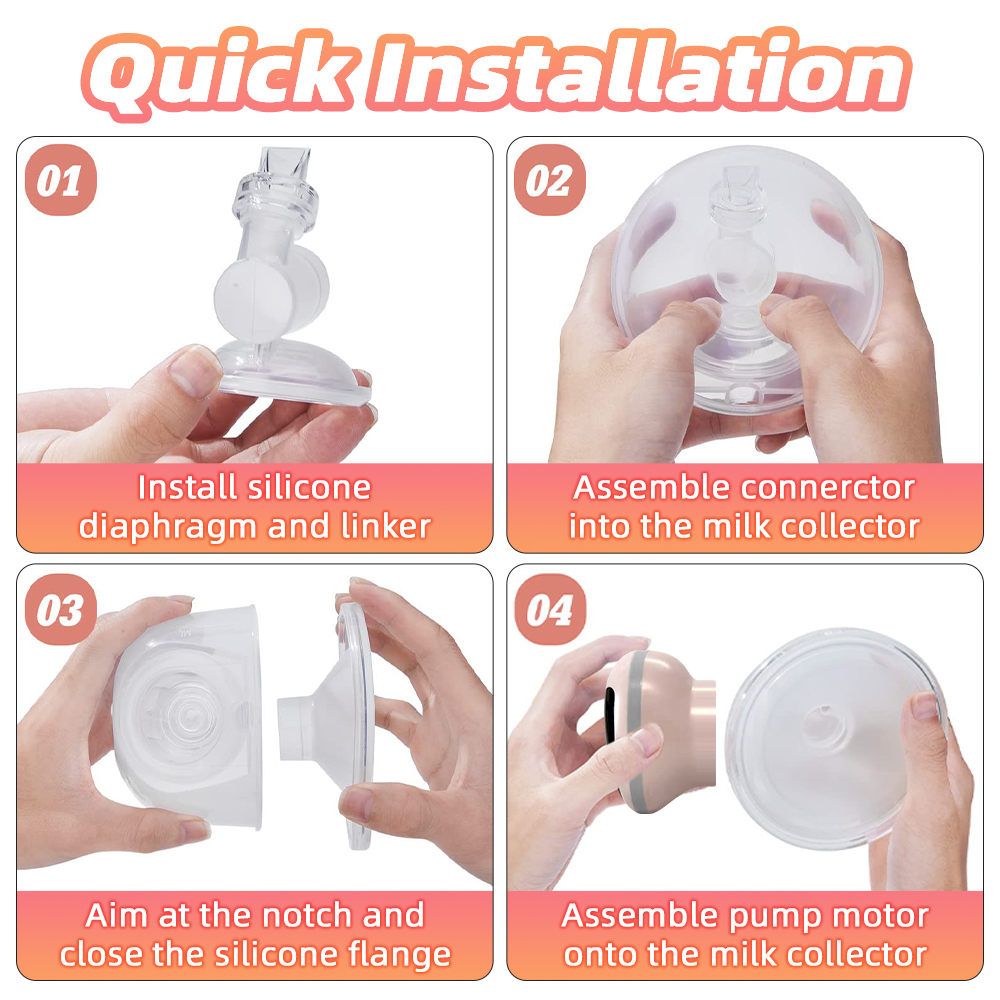 Quick Installation

01

Install silicone diaphragm and linker

02

Assemble connerctor into the milk collector

03

Aim at the notch and close the silicone flange

04

Assemble pump motor onto the milk collector