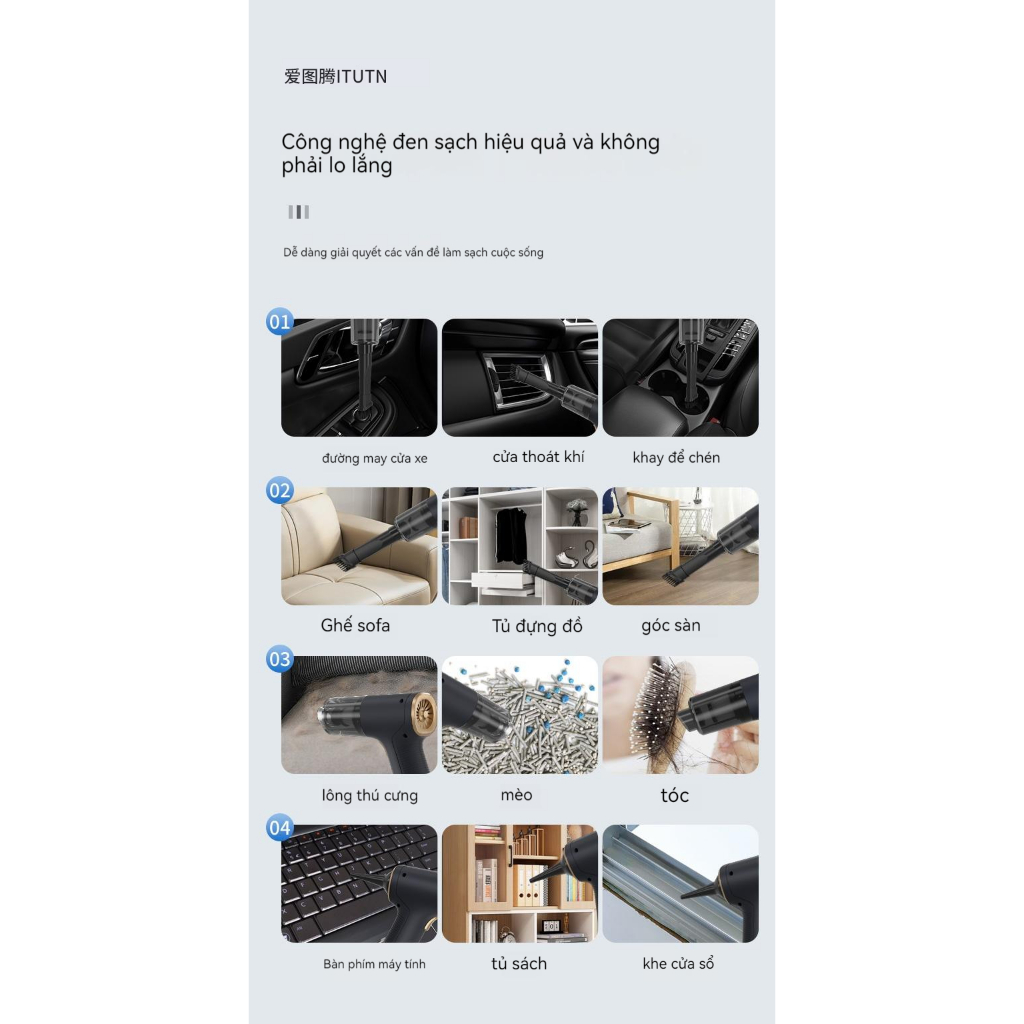 爱图腾ITUTN

Công nghệ đen sạch hiệu quả và không phải lo lắng

Dễ dàng giải quyết các vấn đề làm sạch cuộc sống

01

đường may cửa xe

cửa thoát khí

khay để chén

02

Ghế sofa

Tủ đựng đồ

góc sàn

03

lông thú cưng

mèo

tóc

04

Bàn phím máy tính

tủ sách

khe cửa sổ