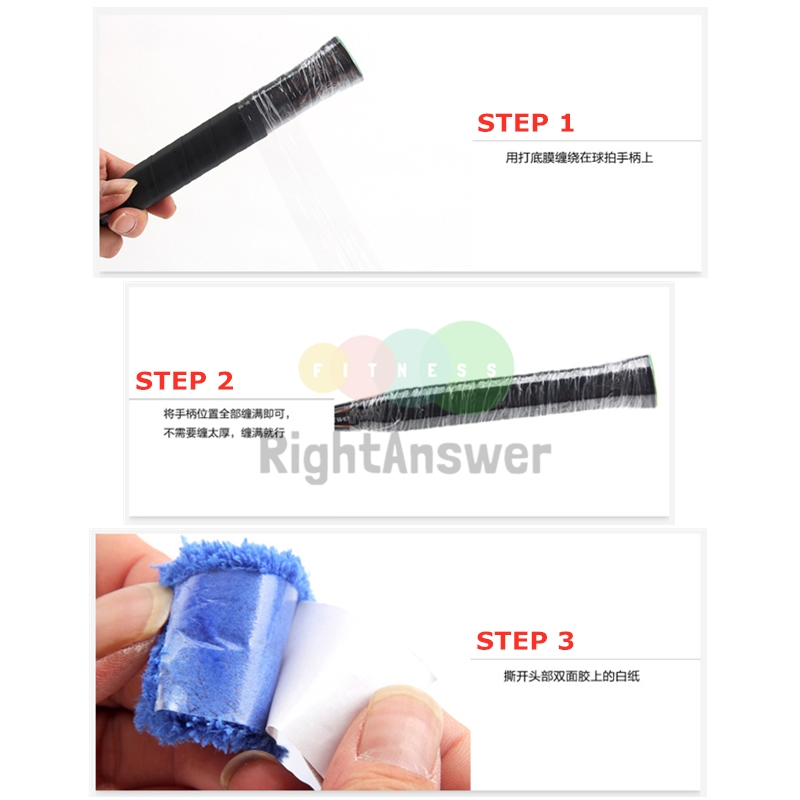 STEP 1

用打底膜缠绕在球拍手柄上

STEP 2

将手柄位置全部缠满即可，不需要缠太厚，缠满就行

FITNESS

RightAnswer

STEP 3

撕开头部双面胶上的白纸