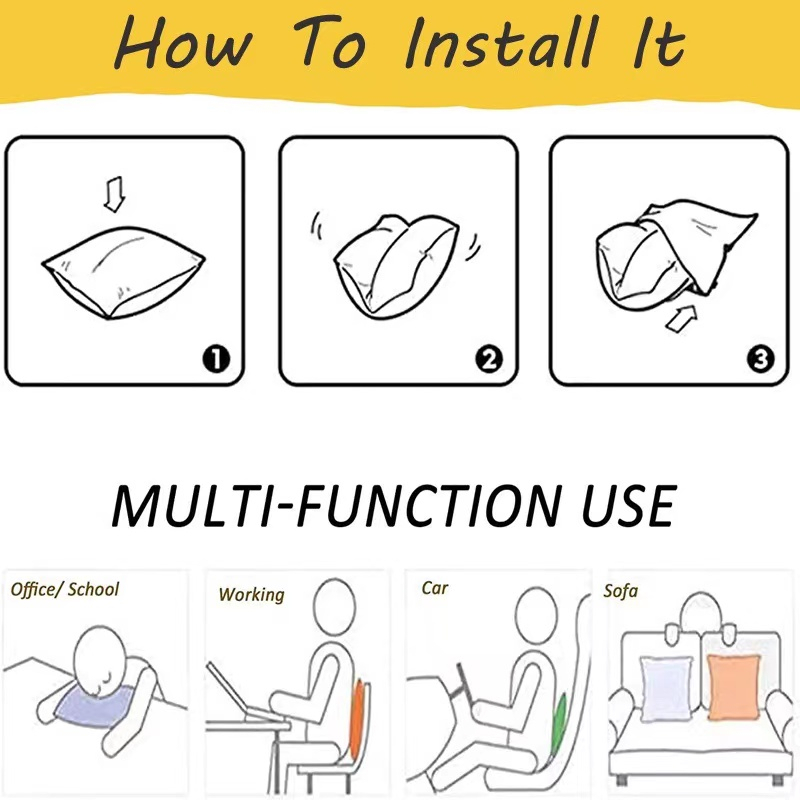 How To Install It

1

2

3

MULTI-FUNCTION USE

Office/ School

Working

Car

Sofa