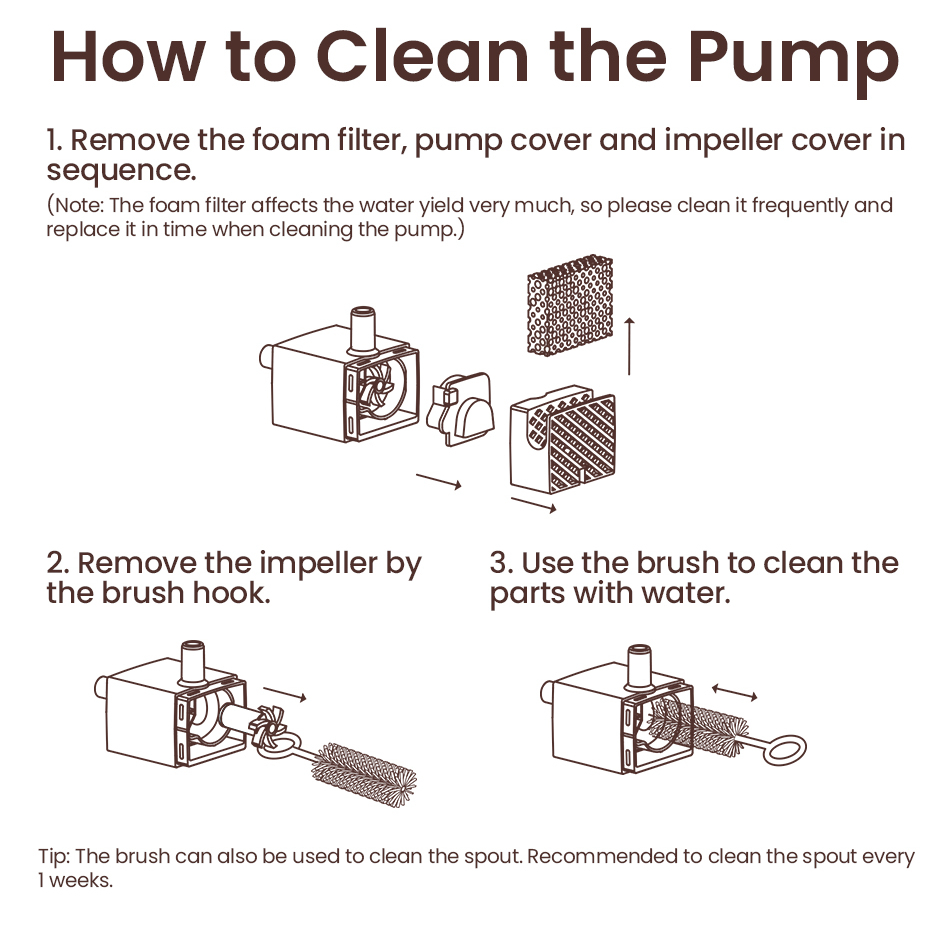 How to Clean the Pump

1. Remove the foam filter, pump cover and impeller cover in sequence.
(Note: The foam filter affects the water yield very much, so please clean it frequently and replace it in time when cleaning the pump.)

2. Remove the impeller by the brush hook.

3. Use the brush to clean the parts with water.

Tip: The brush can also be used to clean the spout. Recommended to clean the spout every 1 weeks.