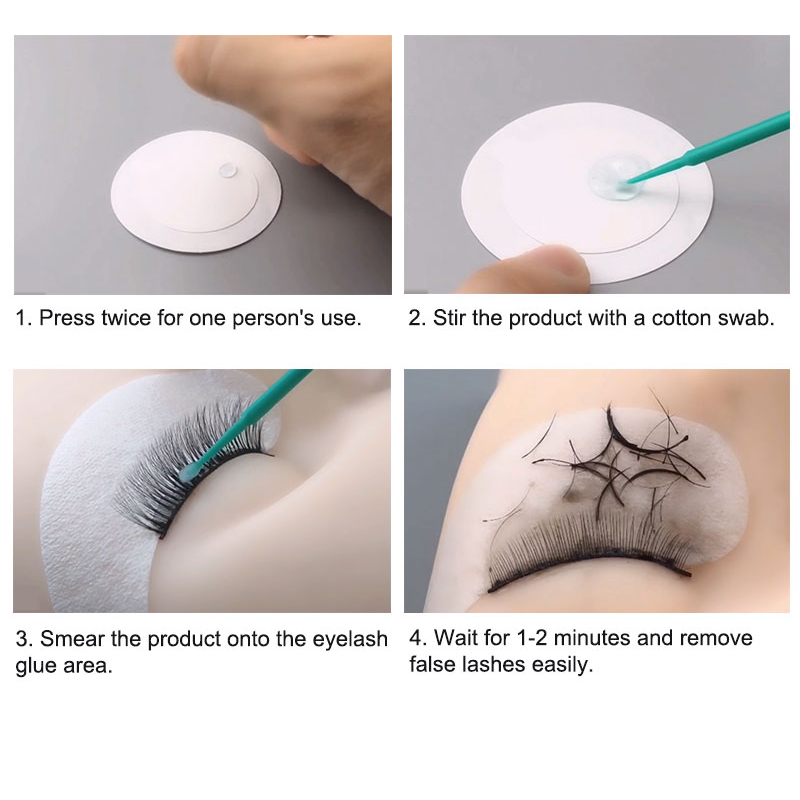 1. Press twice for one person's use.

2. Stir the product with a cotton swab.

3. Smear the product onto the eyelash glue area.

4. Wait for 1-2 minutes and remove false lashes easily.