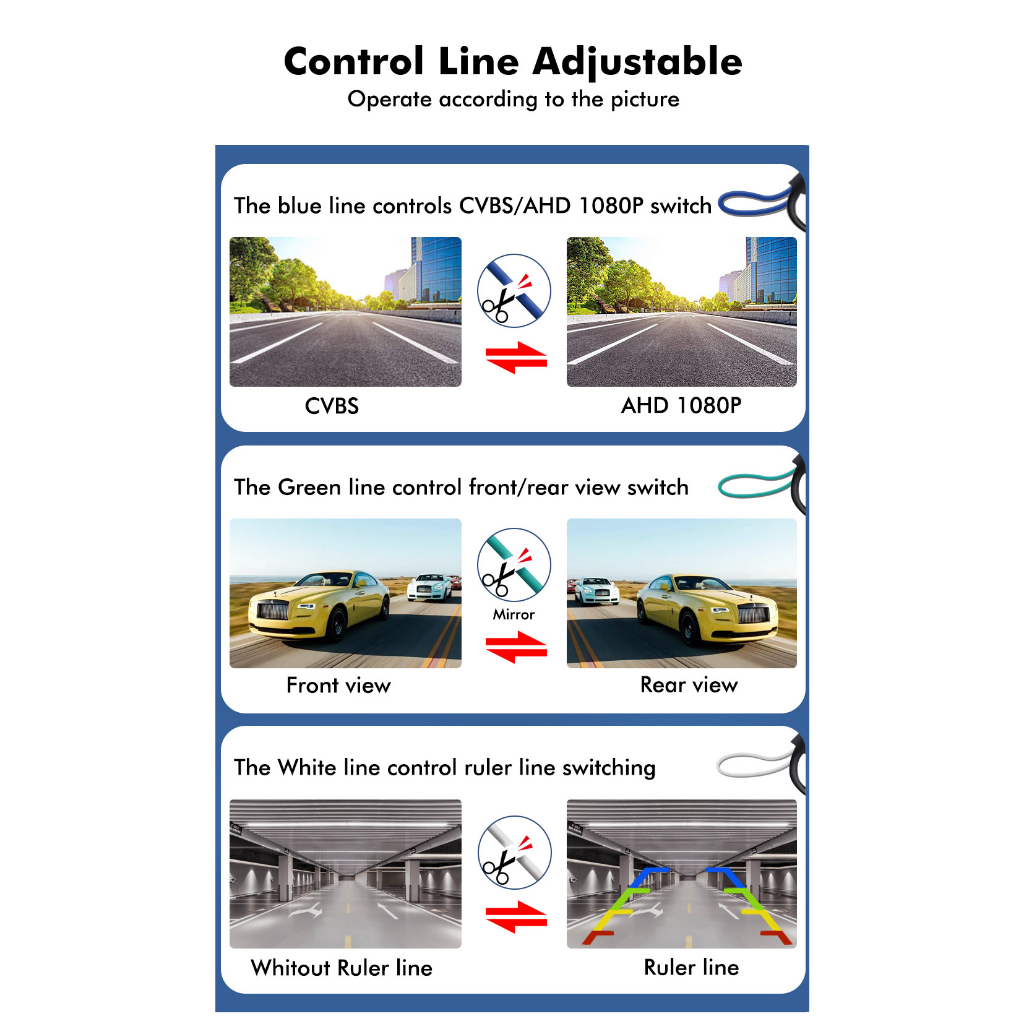 Control Line Adjustable
Operate according to the picture

The blue line controls CVBS/AHD 1080P switch

CVBS

AHD 1080P

The Green line control front/rear view switch

Mirror

Front view

Rear view

The White line control ruler line switching

Whitout Ruler line

Ruler line