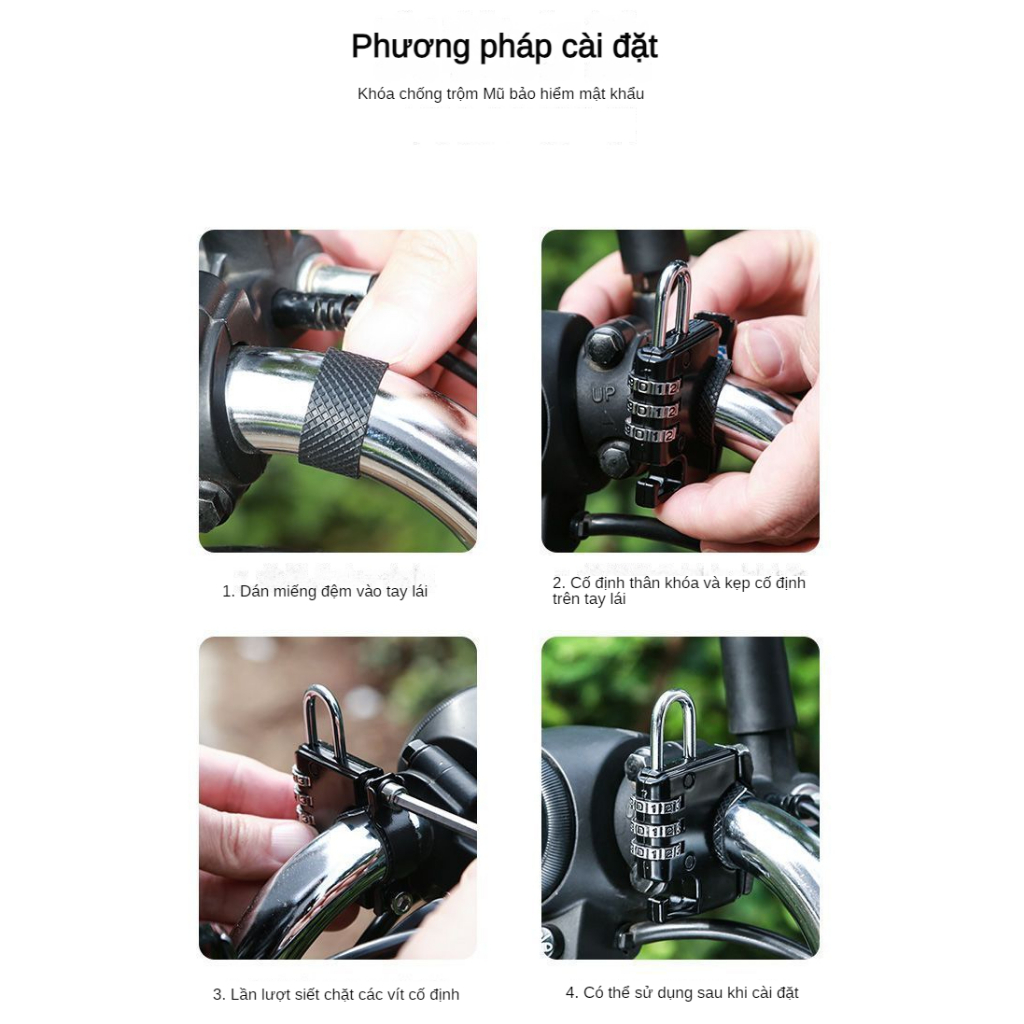 Phương pháp cài đặt

Khóa chống trộm Mũ bảo hiểm mật khẩu

UP

1. Dán miếng đệm vào tay lái

2. Cố định thân khóa và kẹp cố định trên tay lái

3. Lần lượt siết chặt các vít cố định

4. Có thể sử dụng sau khi cài đặt